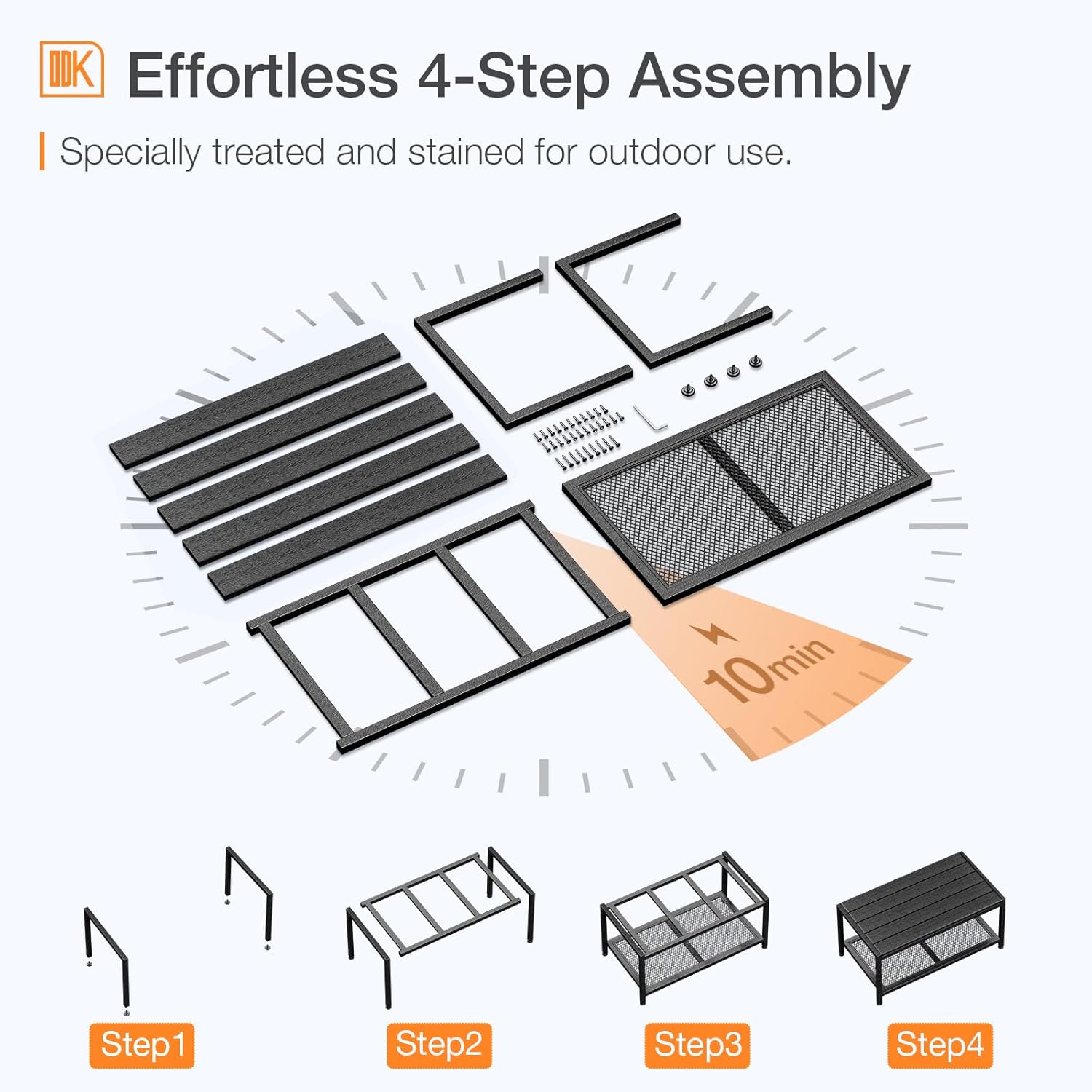 ODK Effortless 4-Step Assembly

Specially treated and stained for outdoor use.

10min

Step1

Step2

Step3

Step4