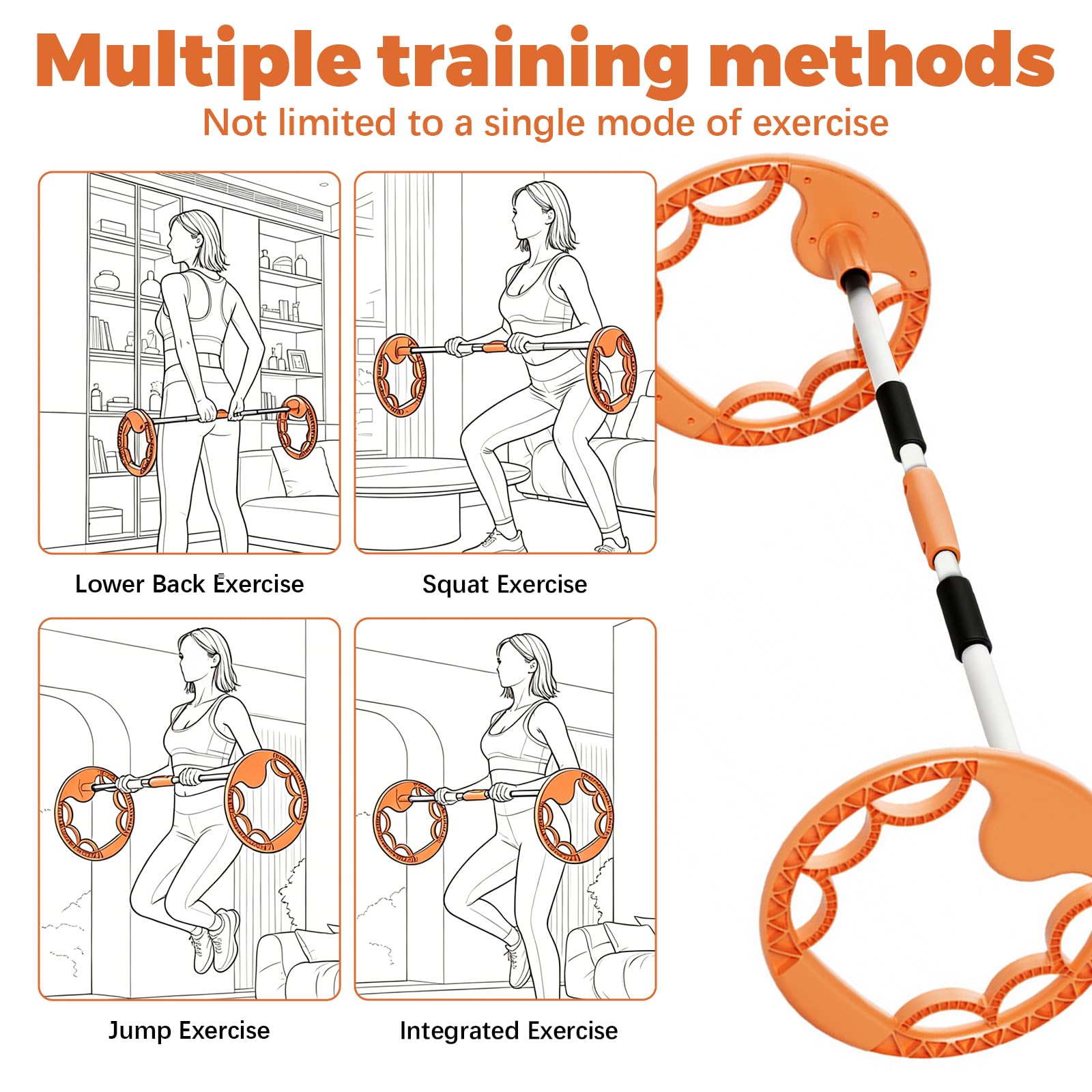 Multiple training methods
Not limited to a single mode of exercise

Lower Back Exercise

Squat Exercise

Jump Exercise

Integrated Exercise