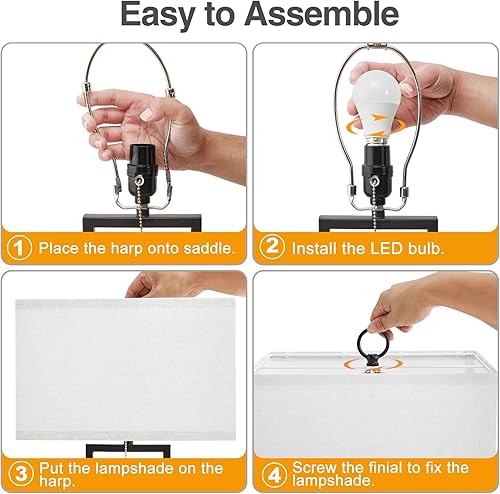 Easy to Assemble

1 Place the harp onto saddle.

2 Install the LED bulb.

3 Put the lampshade on the harp.

4 Screw the finial to fix the lampshade.