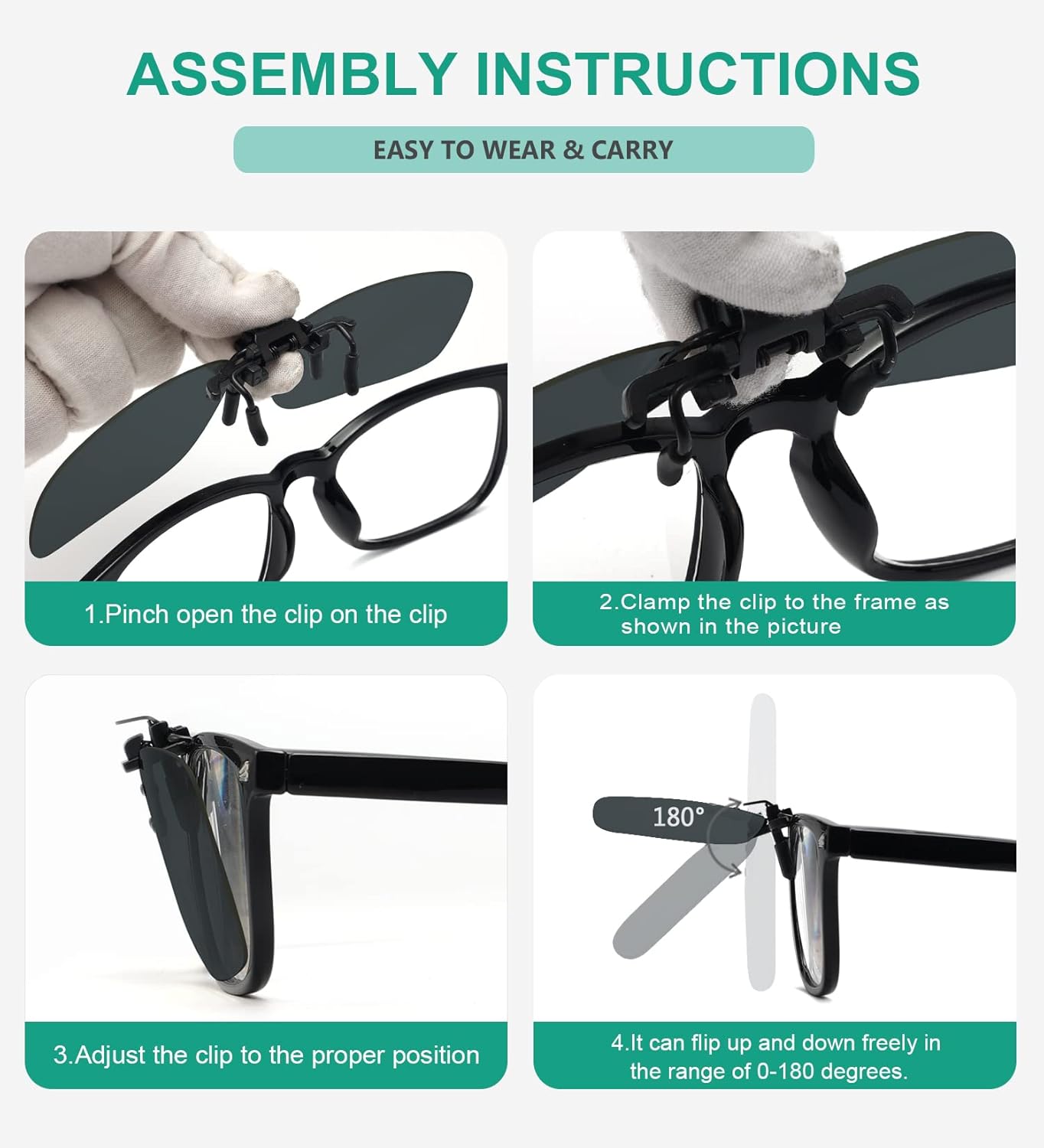 ASSEMBLY INSTRUCTIONS

EASY TO WEAR & CARRY

1.Pinch open the clip on the clip

2.Clamp the clip to the frame as shown in the picture

3.Adjust the clip to the proper position

180°

4.It can flip up and down freely in the range of 0-180 degrees.