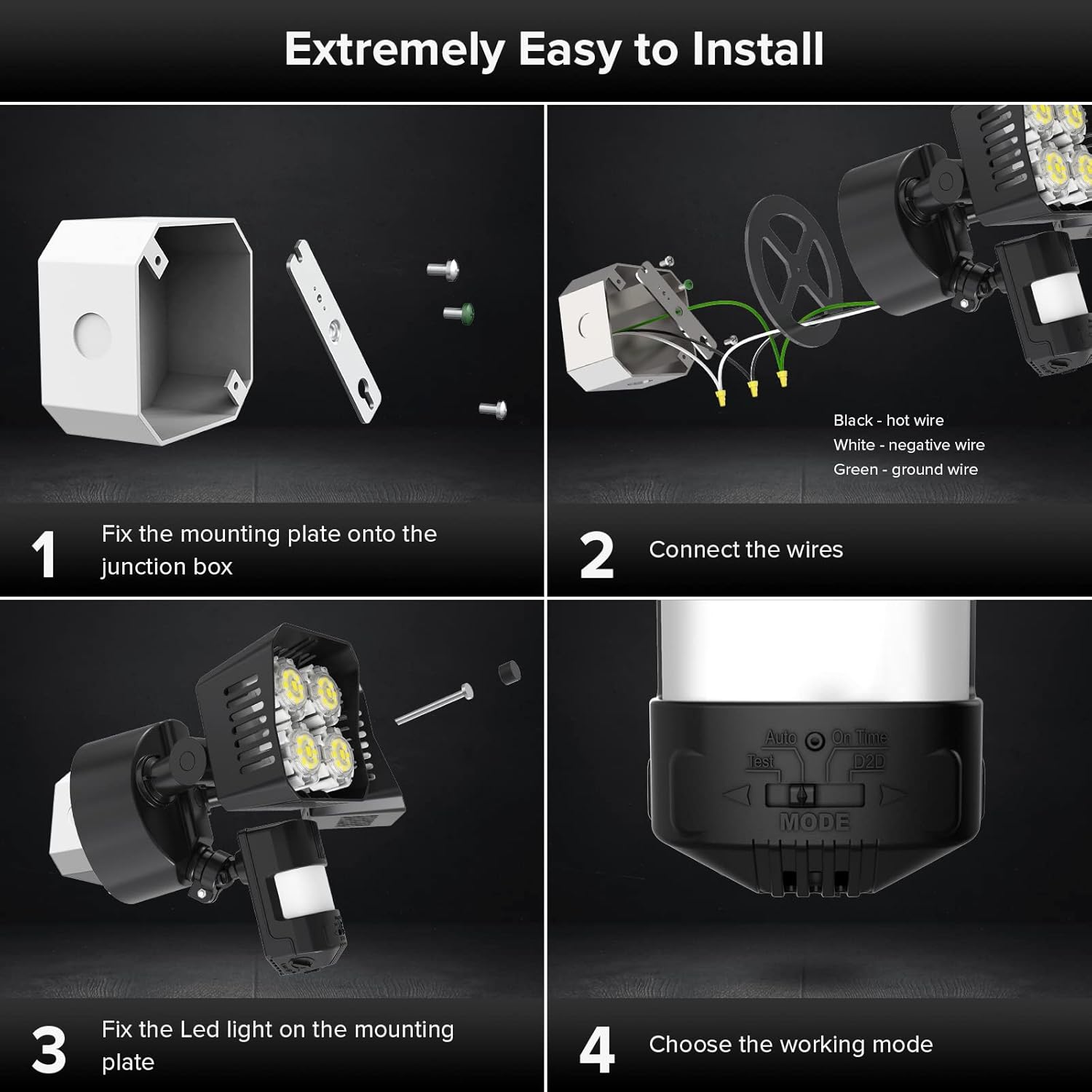 Extremely Easy to Install

1 Fix the mounting plate onto the junction box

Black - hot wire
White - negative wire
Green - ground wire

2 Connect the wires

3 Fix the Led light on the mounting plate

Auto On Time
Test D2D
MODE

4 Choose the working mode