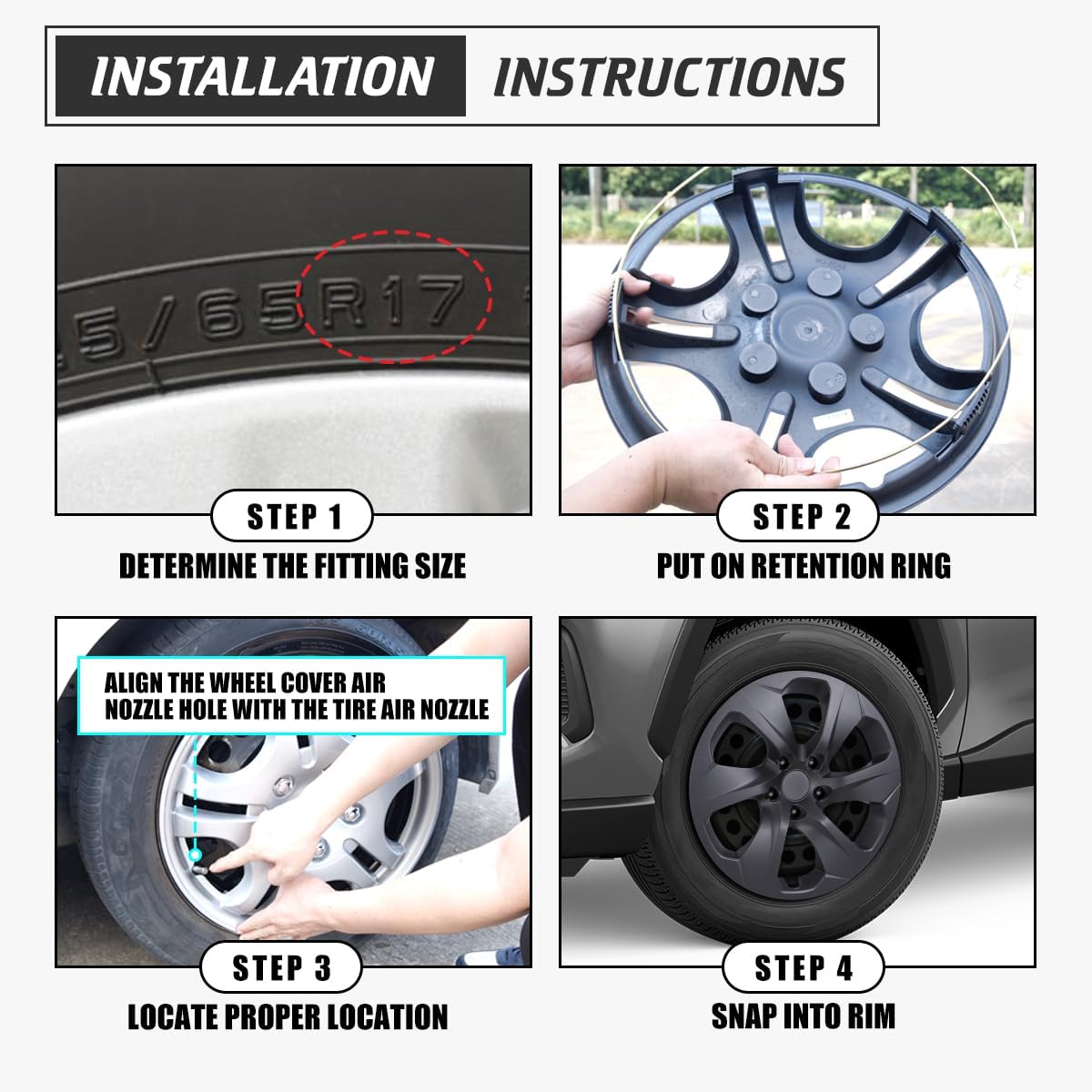 INSTALLATION INSTRUCTIONS

5/65R17

STEP 1
DETERMINE THE FITTING SIZE

STEP 2
PUT ON RETENTION RING

ALIGN THE WHEEL COVER AIR NOZZLE HOLE WITH THE TIRE AIR NOZZLE

STEP 3
LOCATE PROPER LOCATION

STEP 4
SNAP INTO RIM