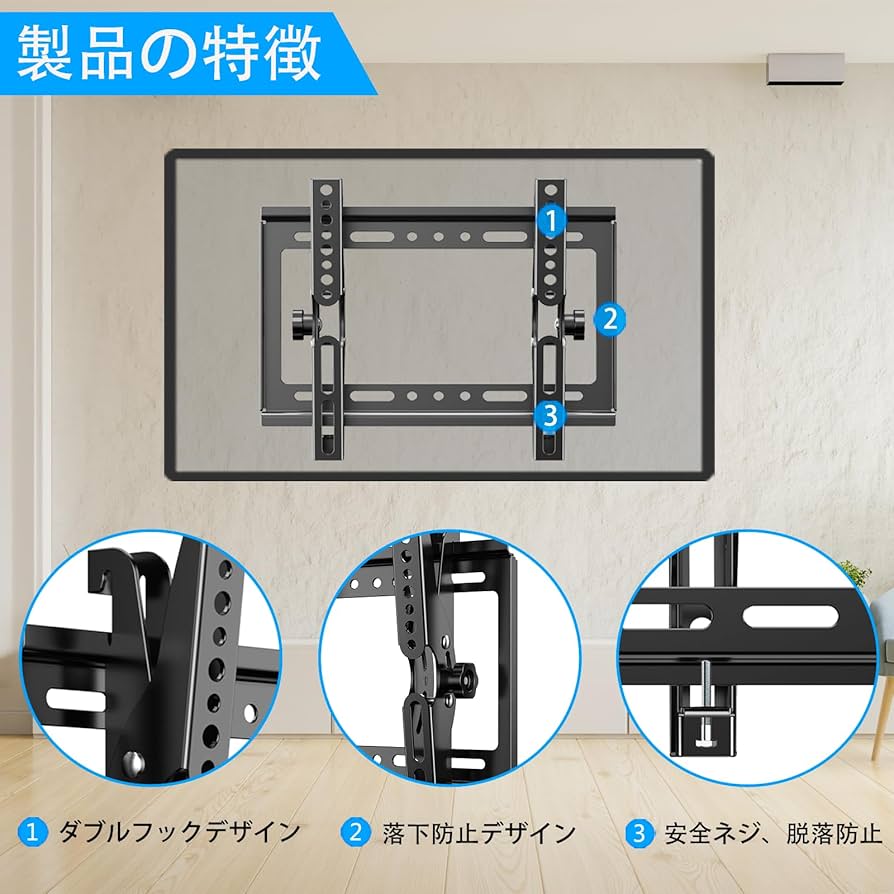 製品の特徴

1
2
3

1 ダブルフックデザイン

2 落下防止デザイン

3 安全ネジ、脱落防止