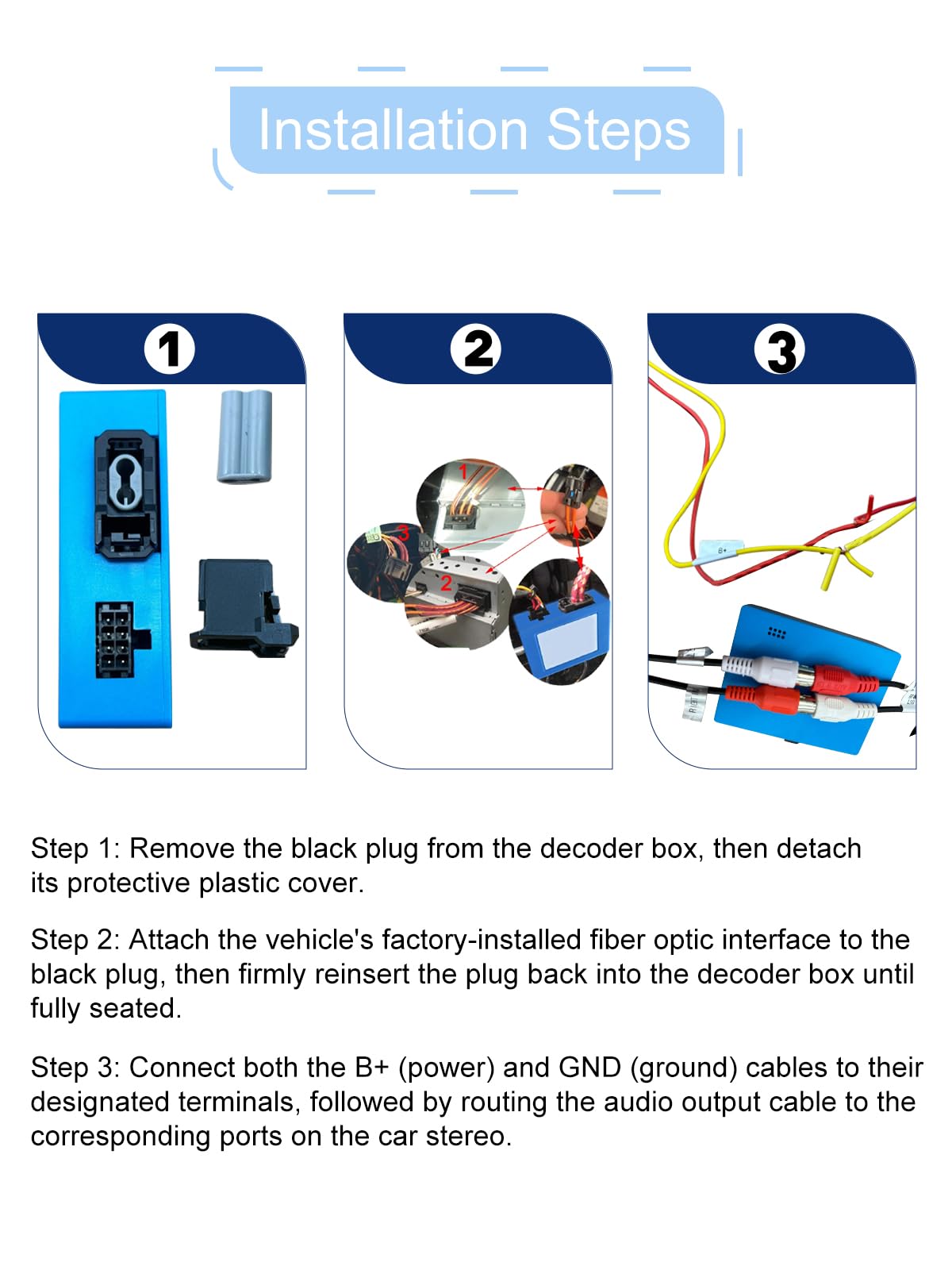 Installation Steps

1

2

1

3

2

3

B+

Step 1: Remove the black plug from the decoder box, then detach its protective plastic cover.

Step 2: Attach the vehicle's factory-installed fiber optic interface to the black plug, then firmly reinsert the plug back into the decoder box until fully seated.

Step 3: Connect both the B+ (power) and GND (ground) cables to their designated terminals, followed by routing the audio output cable to the corresponding ports on the car stereo.