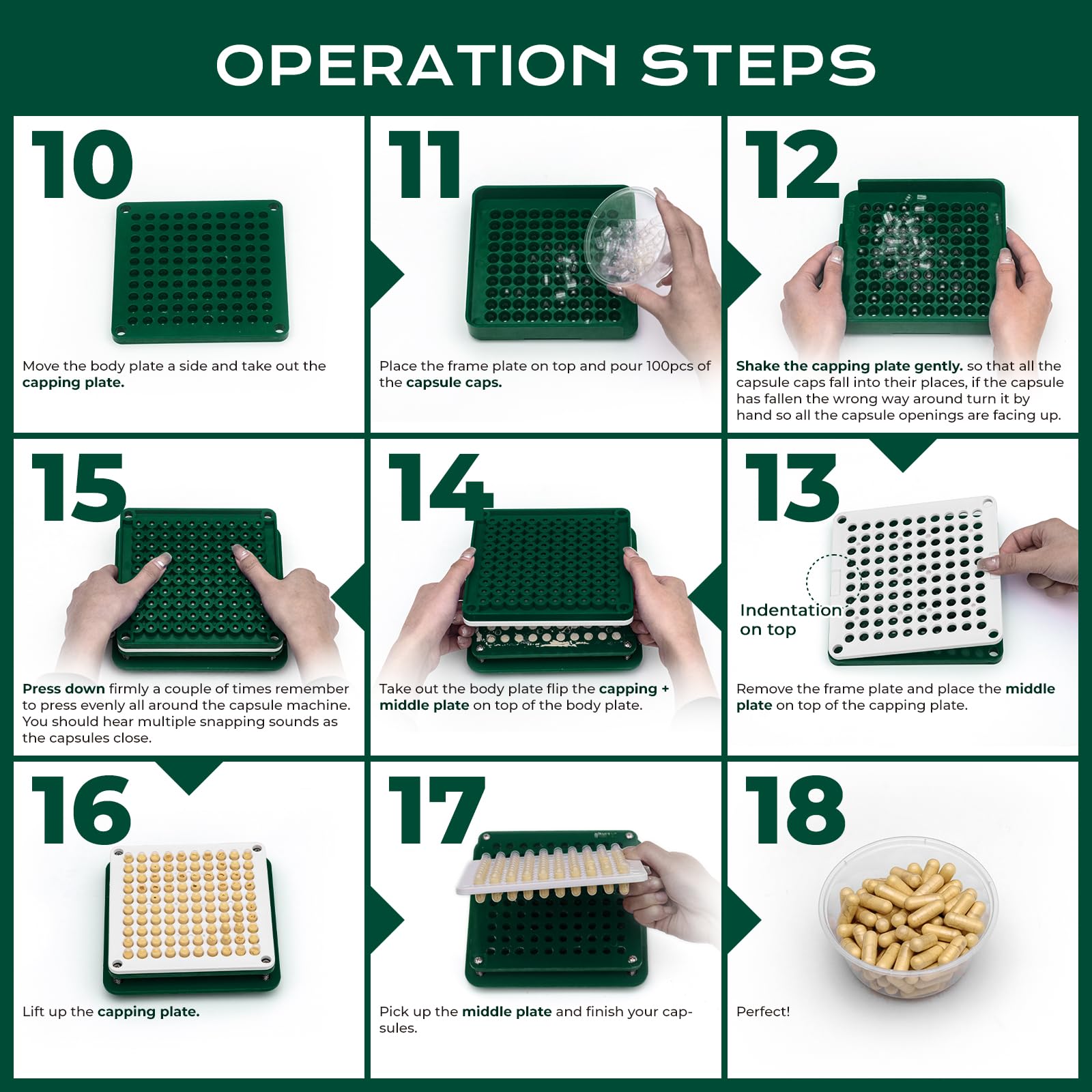 OPERATION STEPS

10

Move the body plate a side and take out the capping plate.

11

Place the frame plate on top and pour 100pcs of the capsule caps.

12

Shake the capping plate gently. so that all the capsule caps fall into their places, if the capsule has fallen the wrong way around turn it by hand so all the capsule openings are facing up.

13

Indentation on top

Remove the frame plate and place the middle plate on top of the capping plate.

14

Take out the body plate flip the capping + middle plate on top of the body plate.

15

Press down firmly a couple of times remember to press evenly all around the capsule machine. You should hear multiple snapping sounds as the capsules close.

16

Lift up the capping plate.

17

Pick up the middle plate and finish your capsules.

18

Perfect!