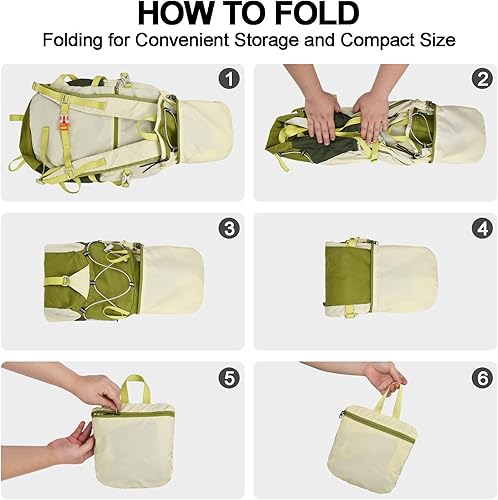 HOW TO FOLD
Folding for Convenient Storage and Compact Size

1

2

3

4

5

6