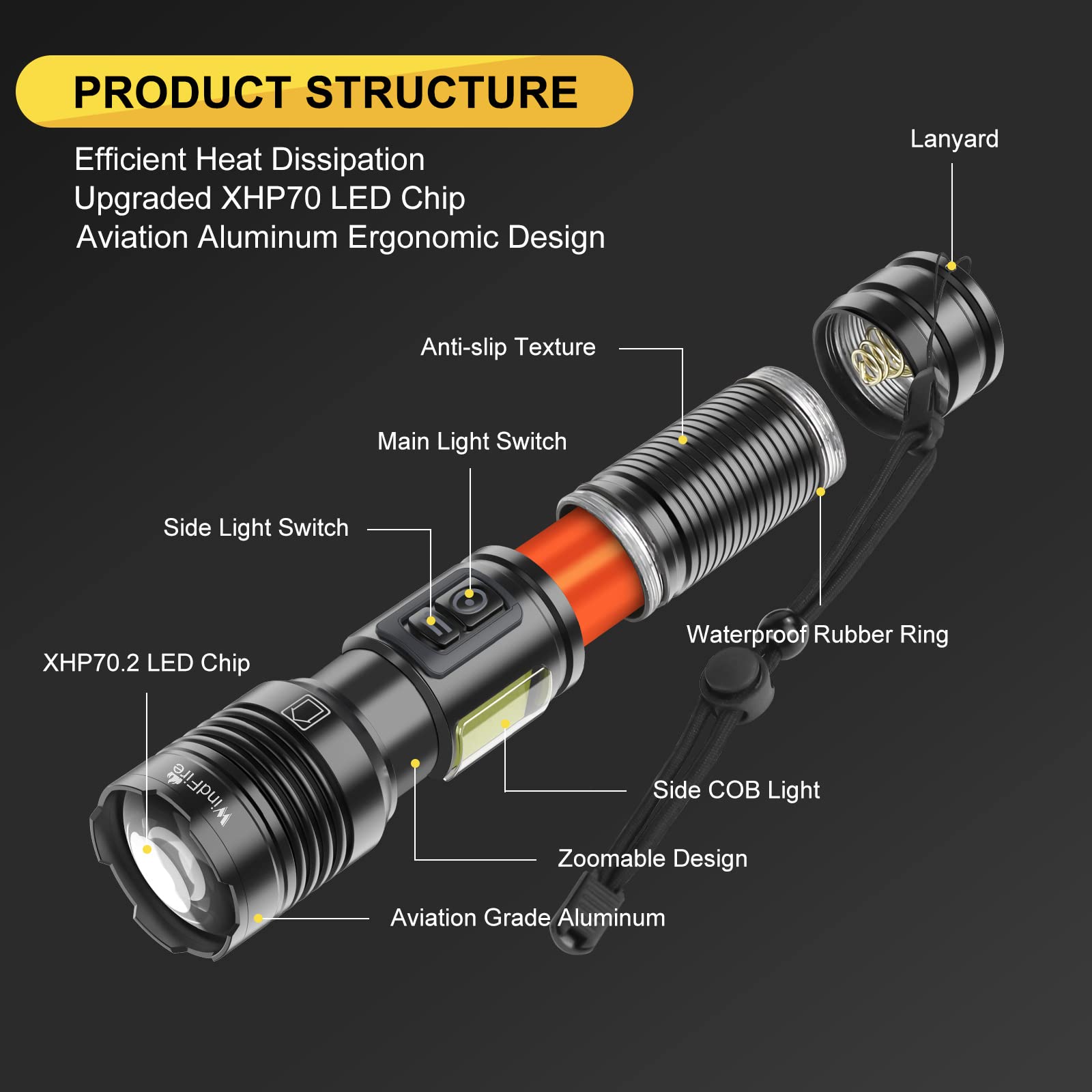 PRODUCT STRUCTURE

Efficient Heat Dissipation
Upgraded XHP70 LED Chip
Aviation Aluminum Ergonomic Design

Lanyard

Anti-slip Texture

Main Light Switch

Side Light Switch

Waterproof Rubber Ring

XHP70.2 LED Chip

WindFire

Side COB Light

Zoomable Design

Aviation Grade Aluminum