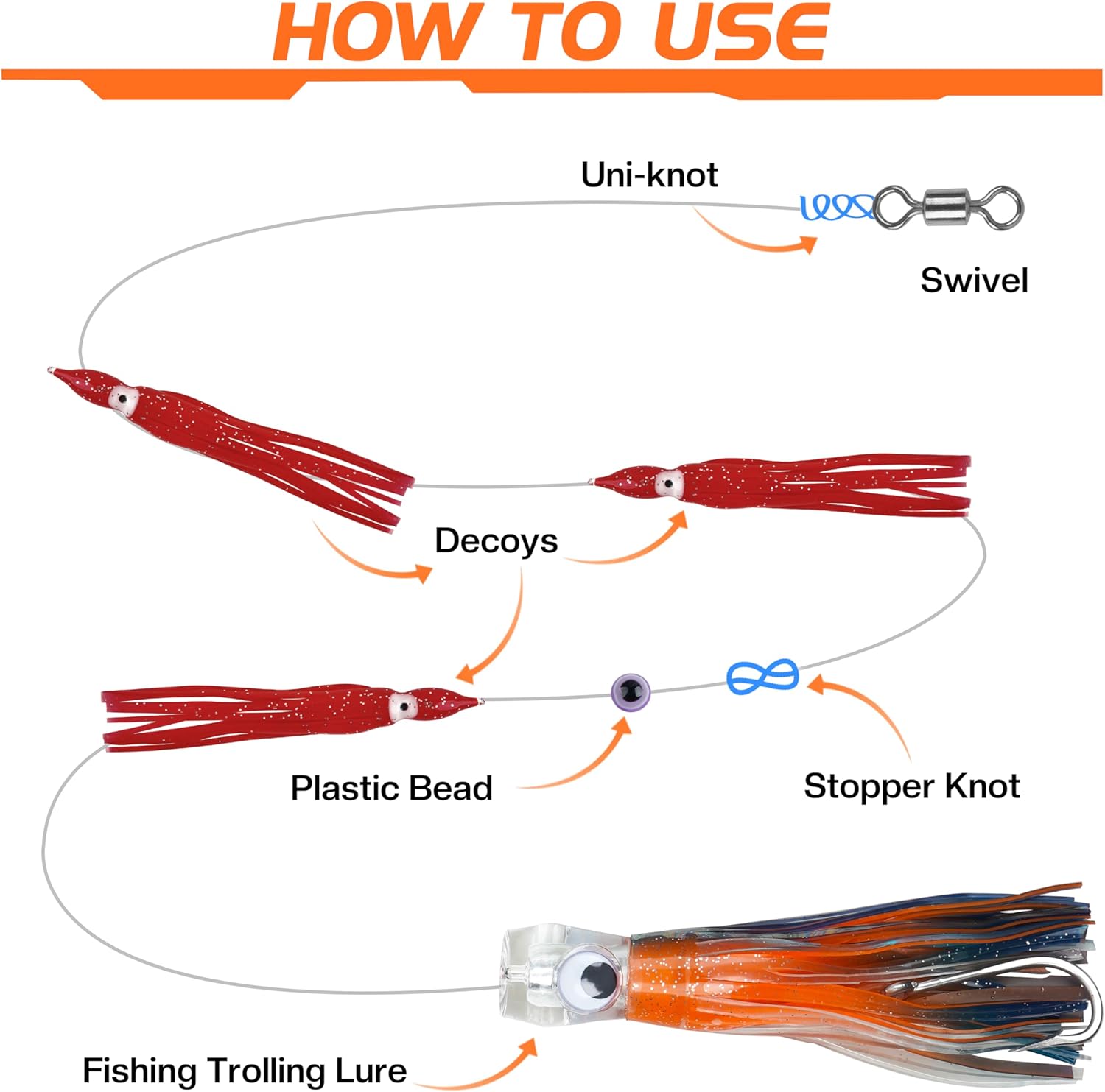 HOW TO USE

Uni-knot

Swivel

Decoys

Plastic Bead

Stopper Knot

Fishing Trolling Lure