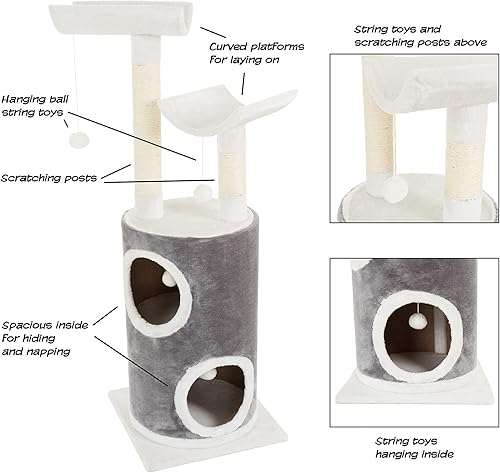 Curved platforms for laying on

Hanging ball string toys

Scratching posts

Spacious inside for hiding and napping

String toys and scratching posts above

String toys hanging inside