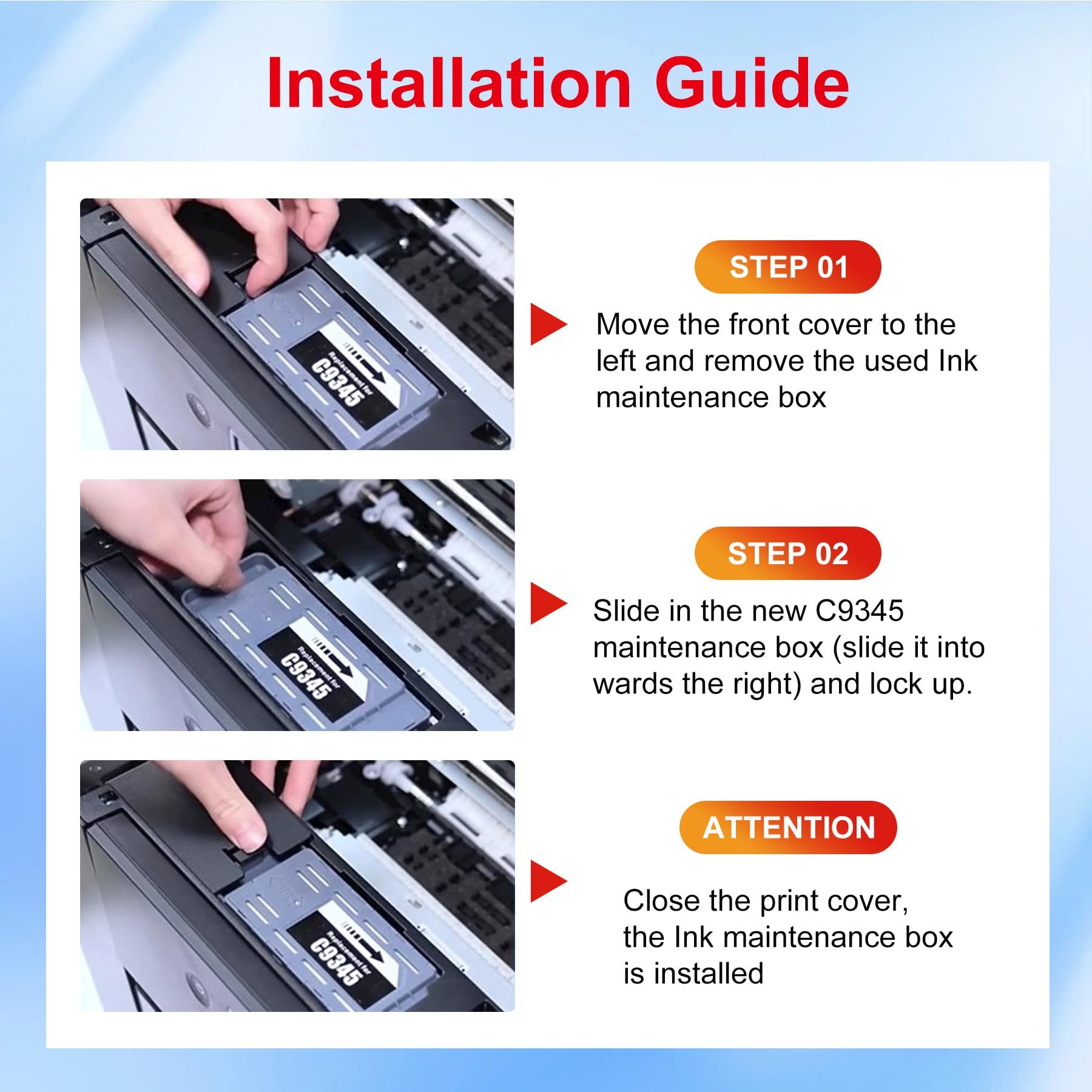 Installation Guide

Replacement for C9345

STEP 01

Move the front cover to the left and remove the used Ink maintenance box

Replacement for C9345

STEP 02

Slide in the new C9345 maintenance box (slide it into wards the right) and lock up.

Replacement for C9345

ATTENTION

Close the print cover, the Ink maintenance box is installed