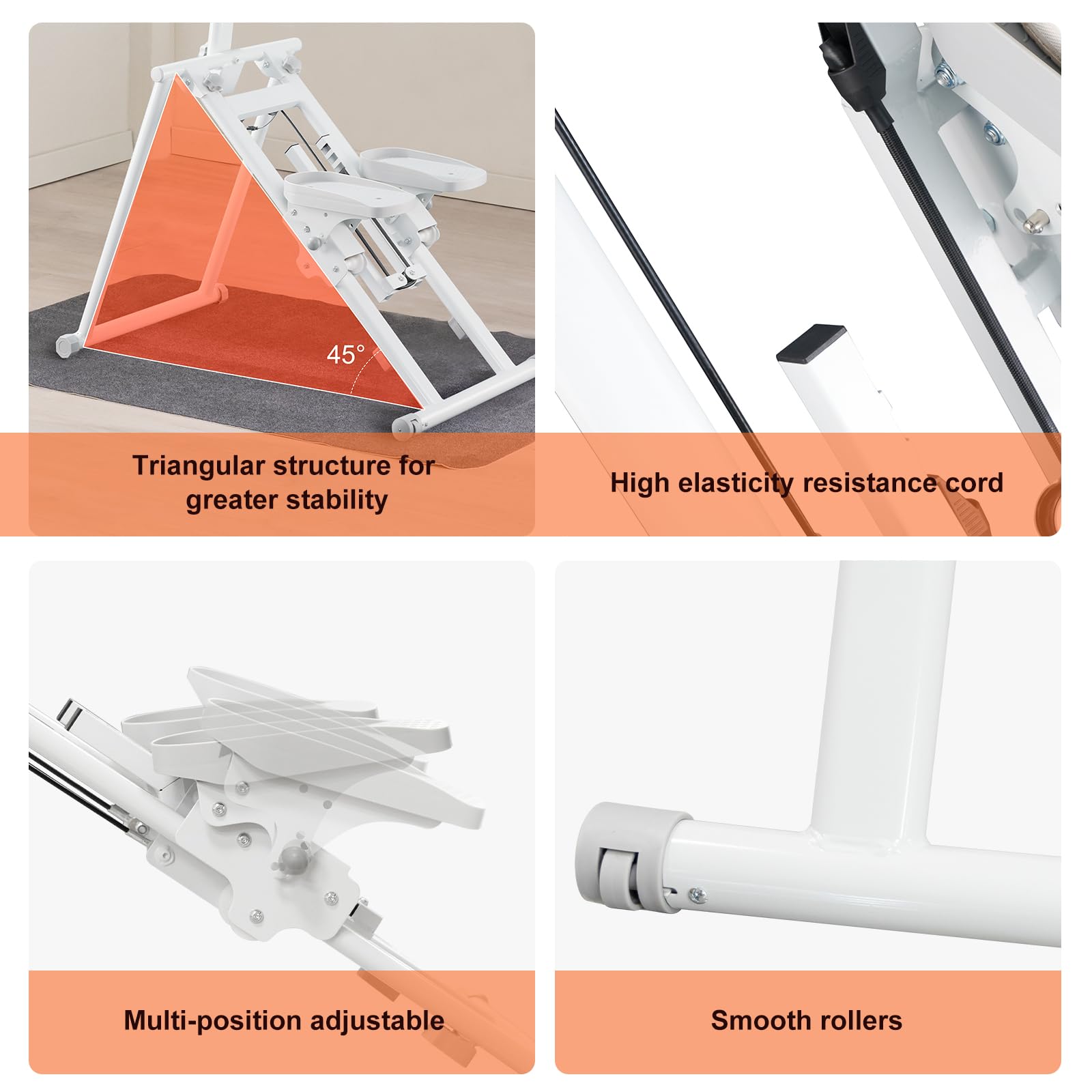 45°

Triangular structure for greater stability

High elasticity resistance cord

Multi-position adjustable

Smooth rollers