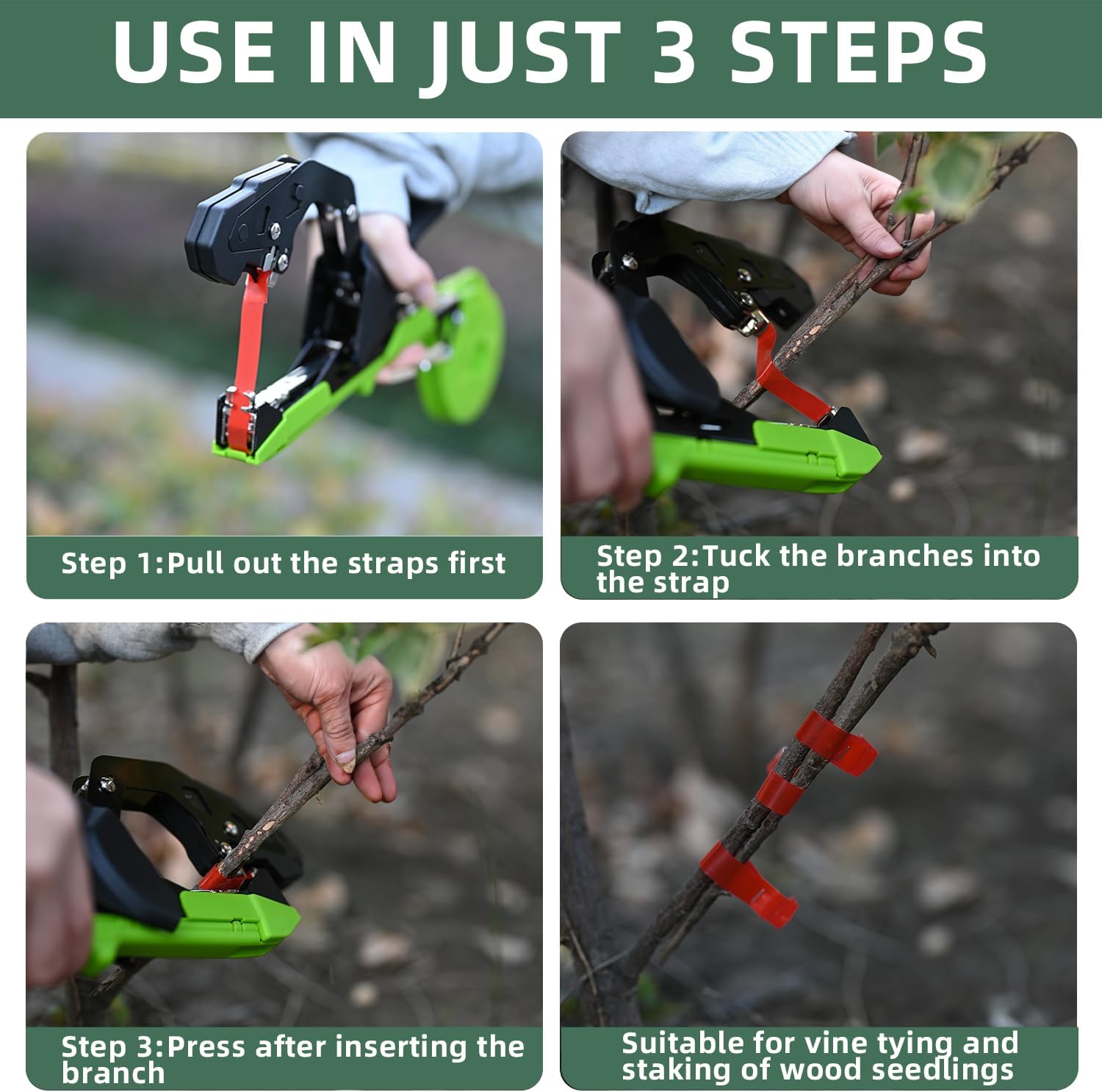 USE IN JUST 3 STEPS

Step 1:Pull out the straps first

Step 2:Tuck the branches into the strap

Step 3:Press after inserting the branch

Suitable for vine tying and staking of wood seedlings