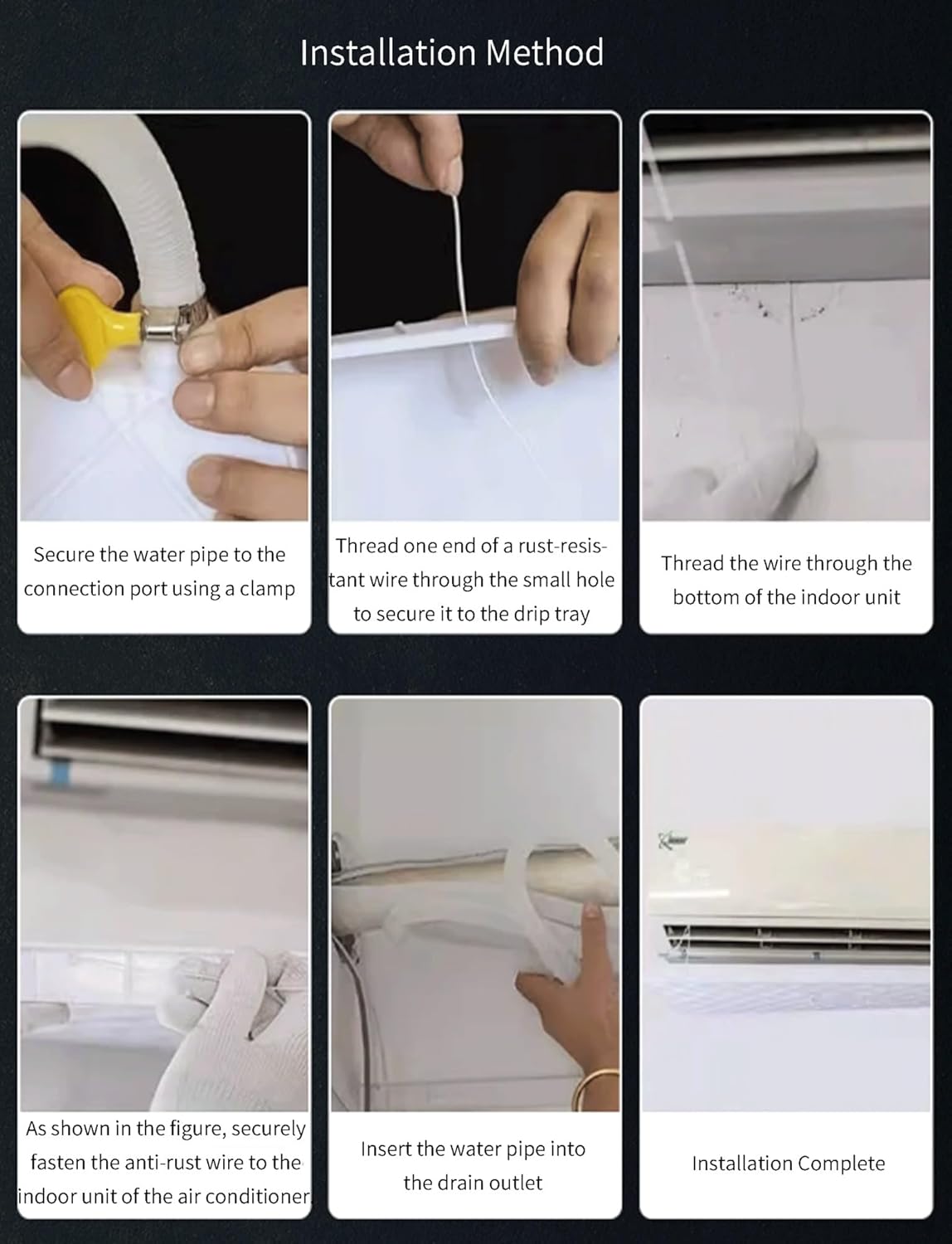 Installation Method

Secure the water pipe to the connection port using a clamp

Thread one end of a rust-resistant wire through the small hole to secure it to the drip tray

Thread the wire through the bottom of the indoor unit

As shown in the figure, securely fasten the anti-rust wire to the indoor unit of the air conditioner

Insert the water pipe into the drain outlet

Installation Complete