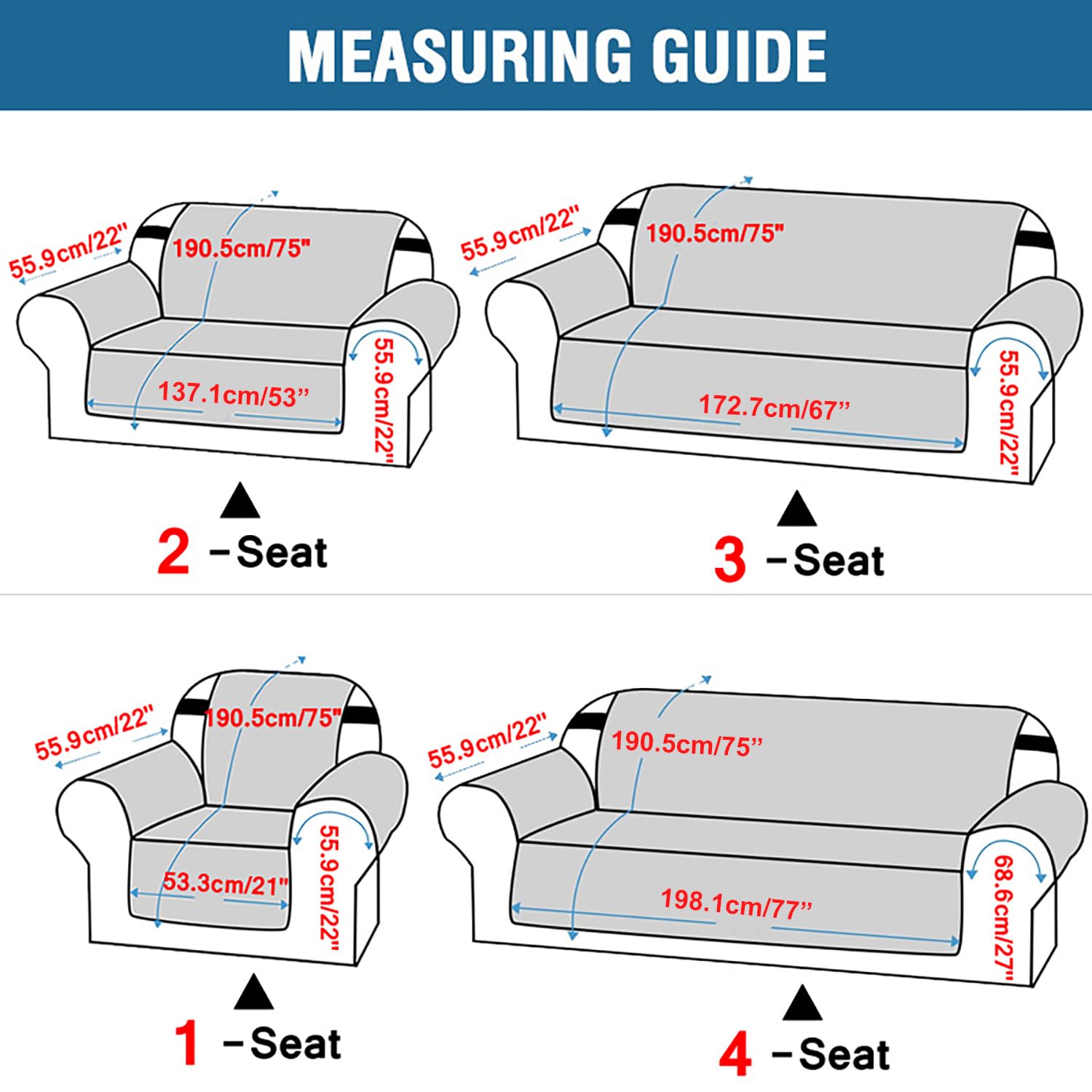 MEASURING GUIDE

55.9cm/22"
190.5cm/75"
137.1cm/53"
55.9cm/22"

2 -Seat

55.9cm/22"
190.5cm/75"
172.7cm/67"
55.9cm/22"

3 -Seat

55.9cm/22"
190.5cm/75"
53.3cm/21"
55.9cm/22"

1 -Seat

55.9cm/22"
190.5cm/75"
198.1cm/77"
68.6cm/27"

4 -Seat