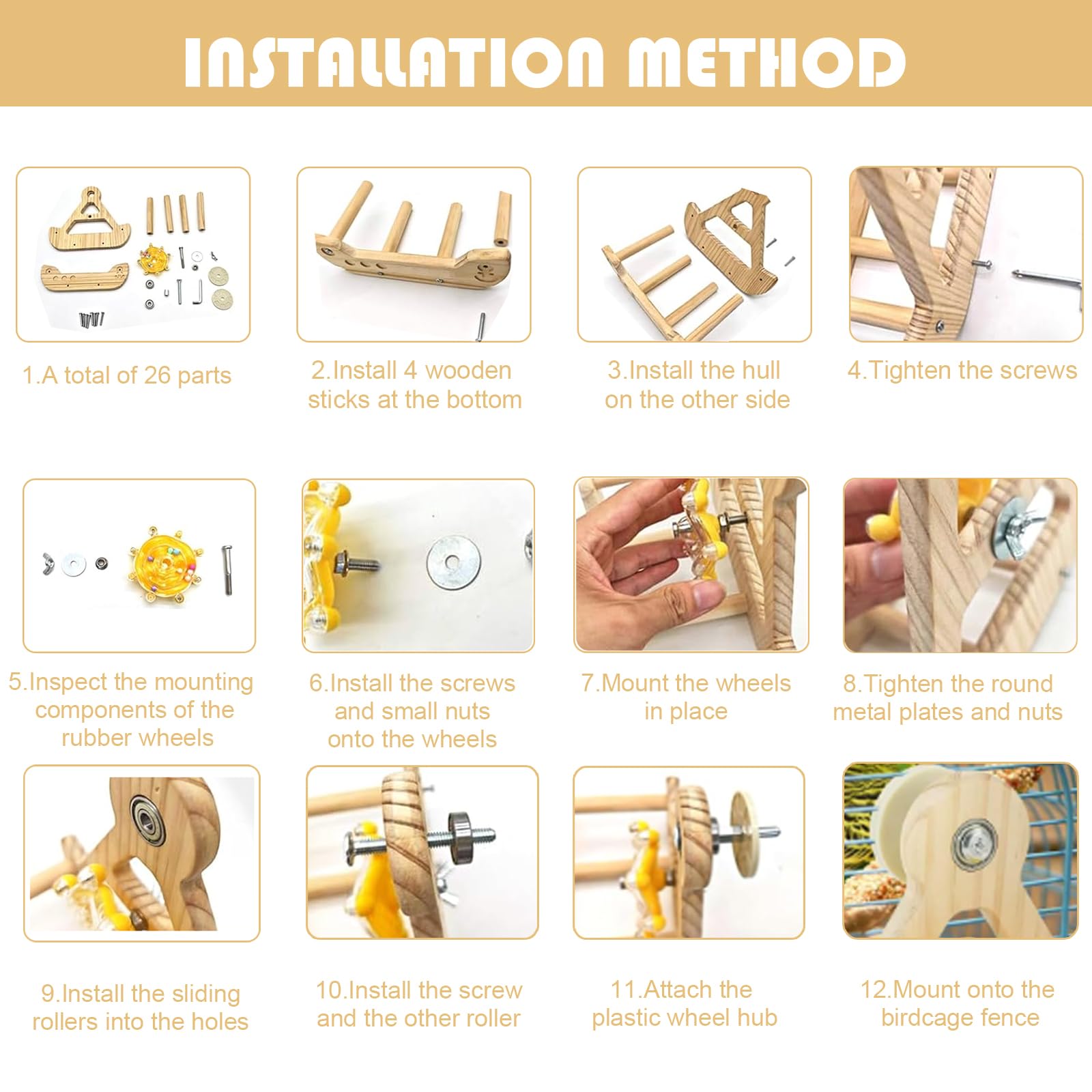 INSTALLATION METHOD

1.A total of 26 parts

2.Install 4 wooden sticks at the bottom

3.Install the hull on the other side

4.Tighten the screws

5.Inspect the mounting components of the rubber wheels

6.Install the screws and small nuts onto the wheels

7.Mount the wheels in place

8.Tighten the round metal plates and nuts

9.Install the sliding rollers into the holes

10.Install the screw and the other roller

11.Attach the plastic wheel hub

12.Mount onto the birdcage fence