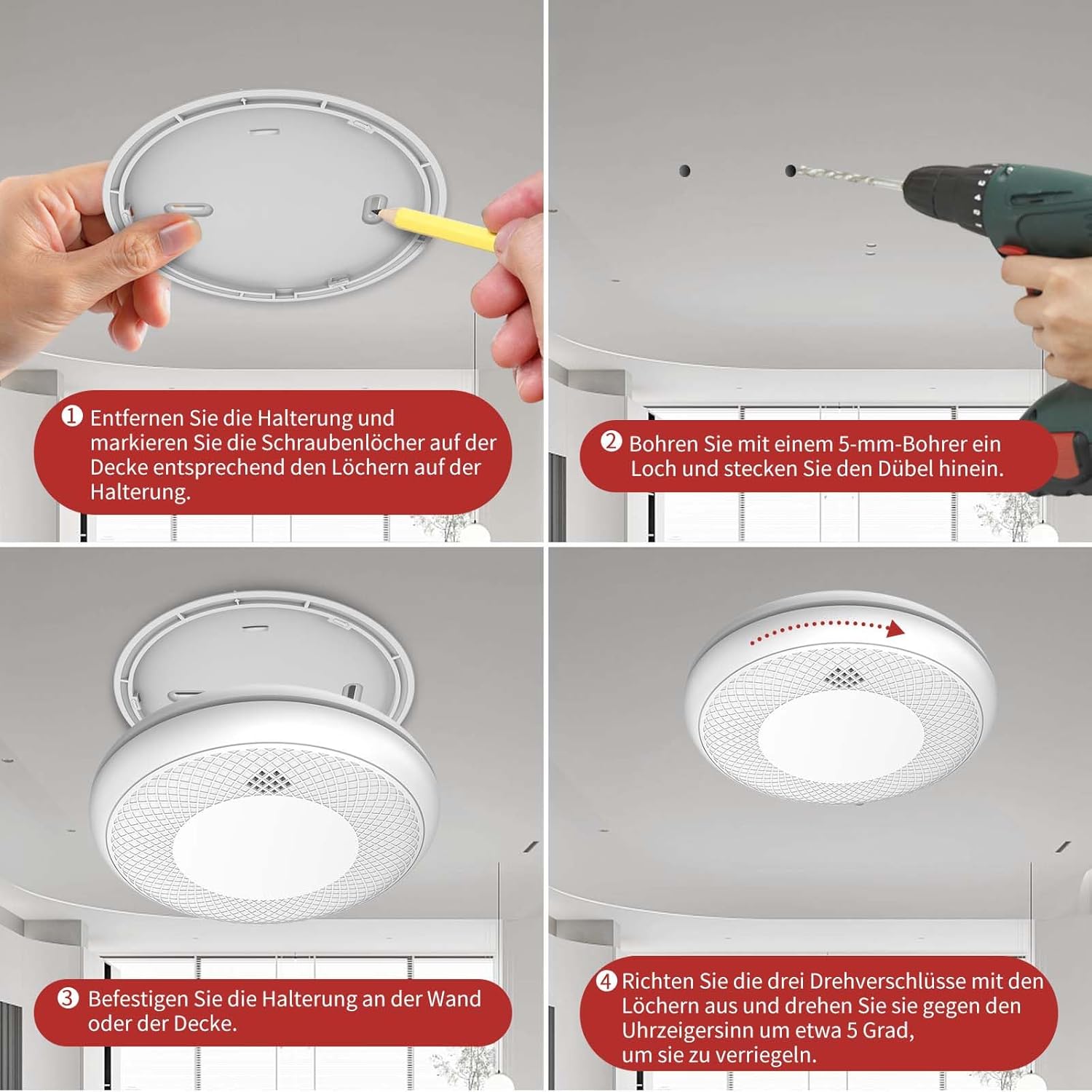 ❶ Entfernen Sie die Halterung und markieren Sie die Schraubenlöcher auf der Decke entsprechend den Löchern auf der Halterung.

❷ Bohren Sie mit einem 5-mm-Bohrer ein Loch und stecken Sie den Dübel hinein.

❸ Befestigen Sie die Halterung an der Wand oder der Decke.

❹ Richten Sie die drei Drehverschlüsse mit den Löchern aus und drehen Sie sie gegen den Uhrzeigersinn um etwa 5 Grad, um sie zu verriegeln.