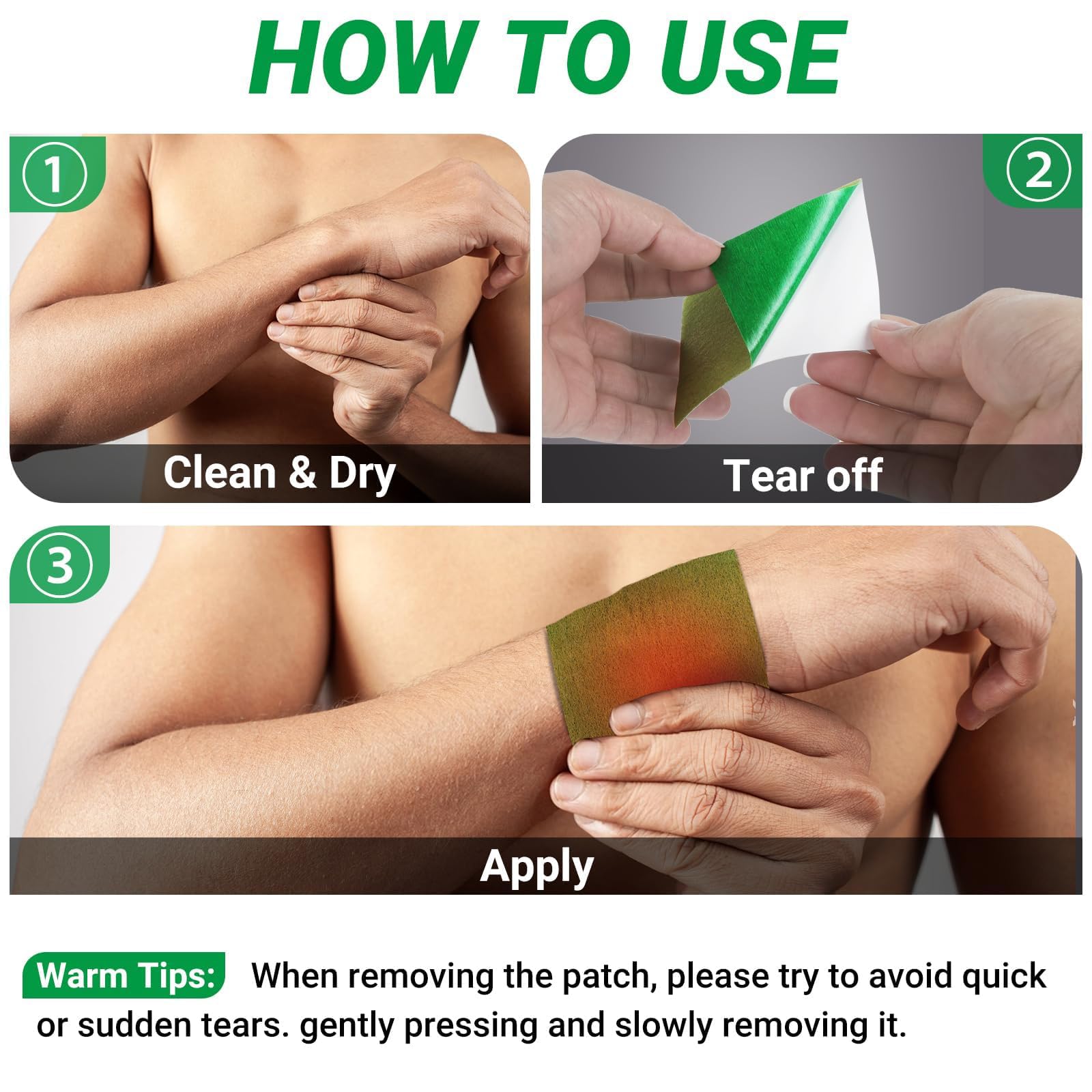 HOW TO USE

1

Clean & Dry

2

Tear off

3

Apply

Warm Tips: When removing the patch, please try to avoid quick or sudden tears. gently pressing and slowly removing it.