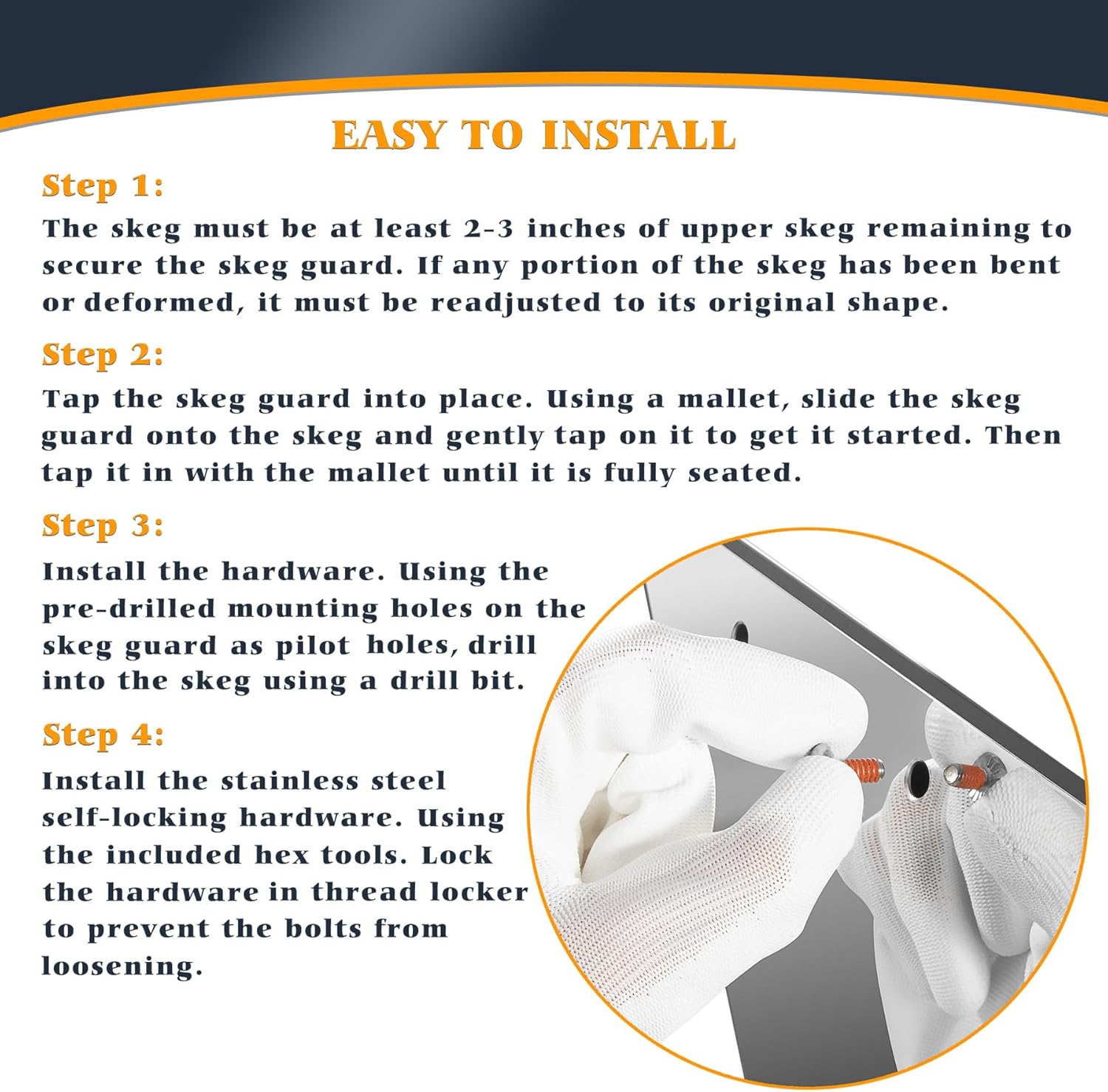 EASY TO INSTALL

Step 1:

The skeg must be at least 2-3 inches of upper skeg remaining to secure the skeg guard. If any portion of the skeg has been bent or deformed, it must be readjusted to its original shape.

Step 2:

Tap the skeg guard into place. Using a mallet, slide the skeg guard onto the skeg and gently tap on it to get it started. Then tap it in with the mallet until it is fully seated.

Step 3:

Install the hardware. Using the pre-drilled mounting holes on the skeg guard as pilot holes, drill into the skeg using a drill bit.

Step 4:

Install the stainless steel self-locking hardware. Using the included hex tools. Lock the hardware in thread locker to prevent the bolts from loosening.