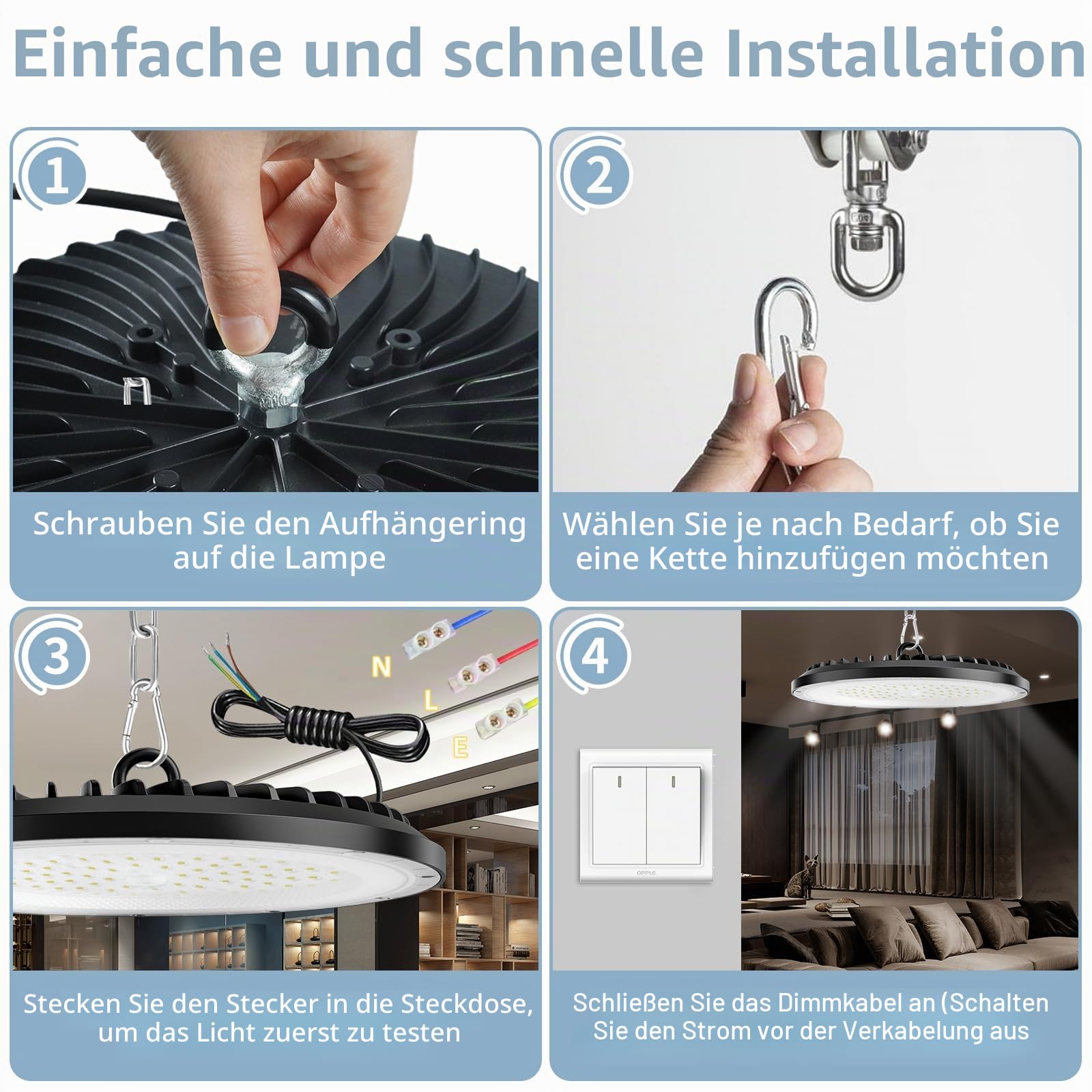 Einfache und schnelle Installation

1

Schrauben Sie den Aufhängering auf die Lampe

2

Wählen Sie je nach Bedarf, ob Sie eine Kette hinzufügen möchten

3

N
L
E

Stecken Sie den Stecker in die Steckdose, um das Licht zuerst zu testen

4

OPPLE

Schließen Sie das Dimmkabel an (Schalten Sie den Strom vor der Verkabelung aus