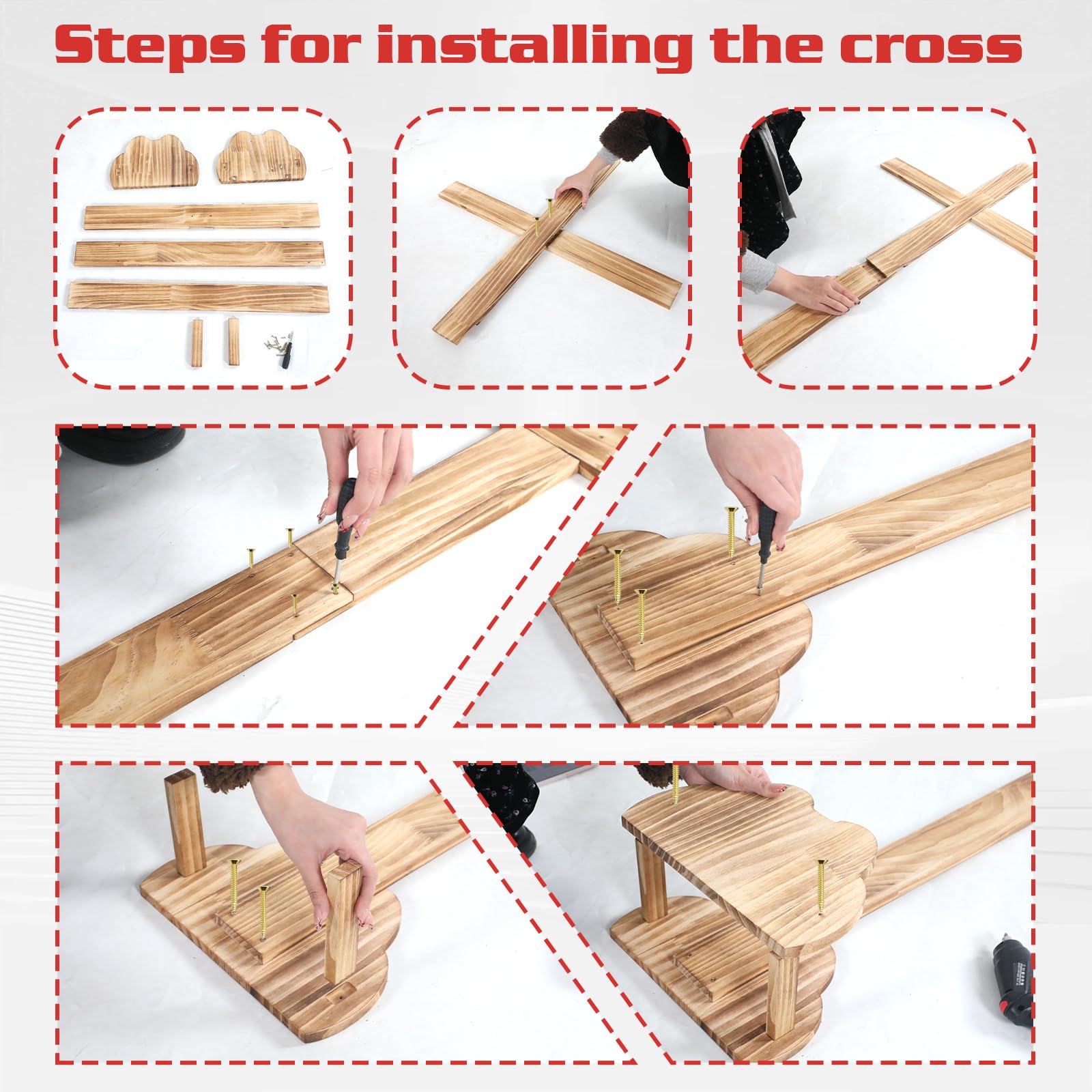 Steps for installing the cross