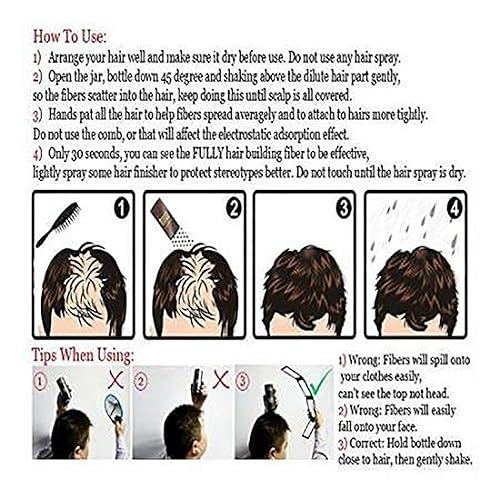 How To Use:

1) Arrange your hair well and make sure it dry before use. Do not use any hair spray.

2) Open the jar, bottle down 45 degree and shaking above the dilute hair part gently, so the fibers scatter into the hair, keep doing this until scalp is all covered.

3) Hands pat all the hair to help fibers spread averagely and to attach to hairs more tightly. Do not use the comb, or that will affect the electrostatic adsorption effect.

4) Only 30 seconds, you can see the FULLY hair building fiber to be effective, lightly spray some hair finisher to protect stereotypes better. Do not touch until the hair spray is dry.

1 2 3 4

Tips When Using:

1 2 3

1) Wrong: Fibers will spill onto your clothes easily, can't see the top not head.
2) Wrong: Fibers will easily fall onto your face.
3) Correct: Hold bottle down close to hair, then gently shake.