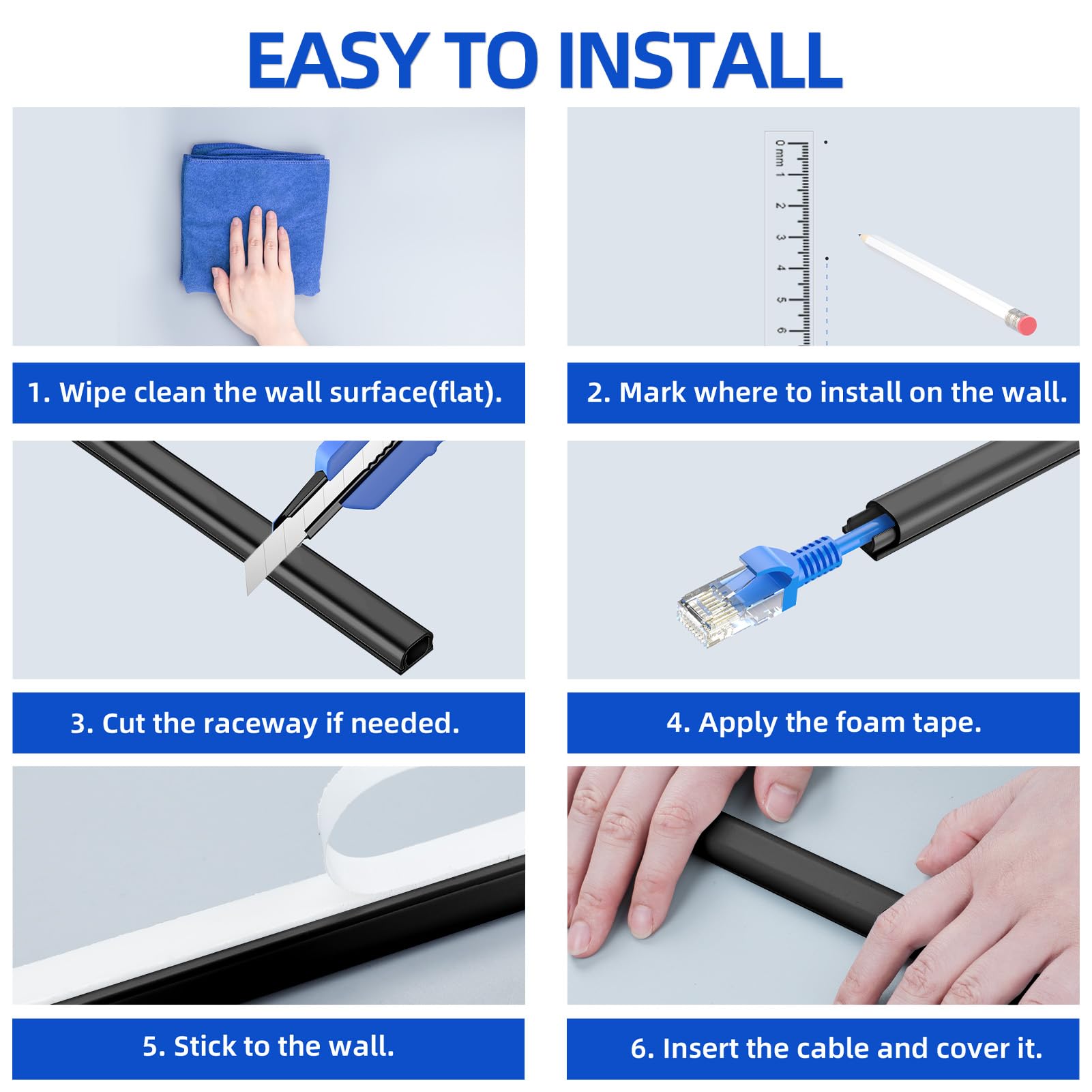 EASY TO INSTALL

0 mm 1 2 3 4 5 6

1. Wipe clean the wall surface(flat).

2. Mark where to install on the wall.

3. Cut the raceway if needed.

4. Apply the foam tape.

5. Stick to the wall.

6. Insert the cable and cover it.