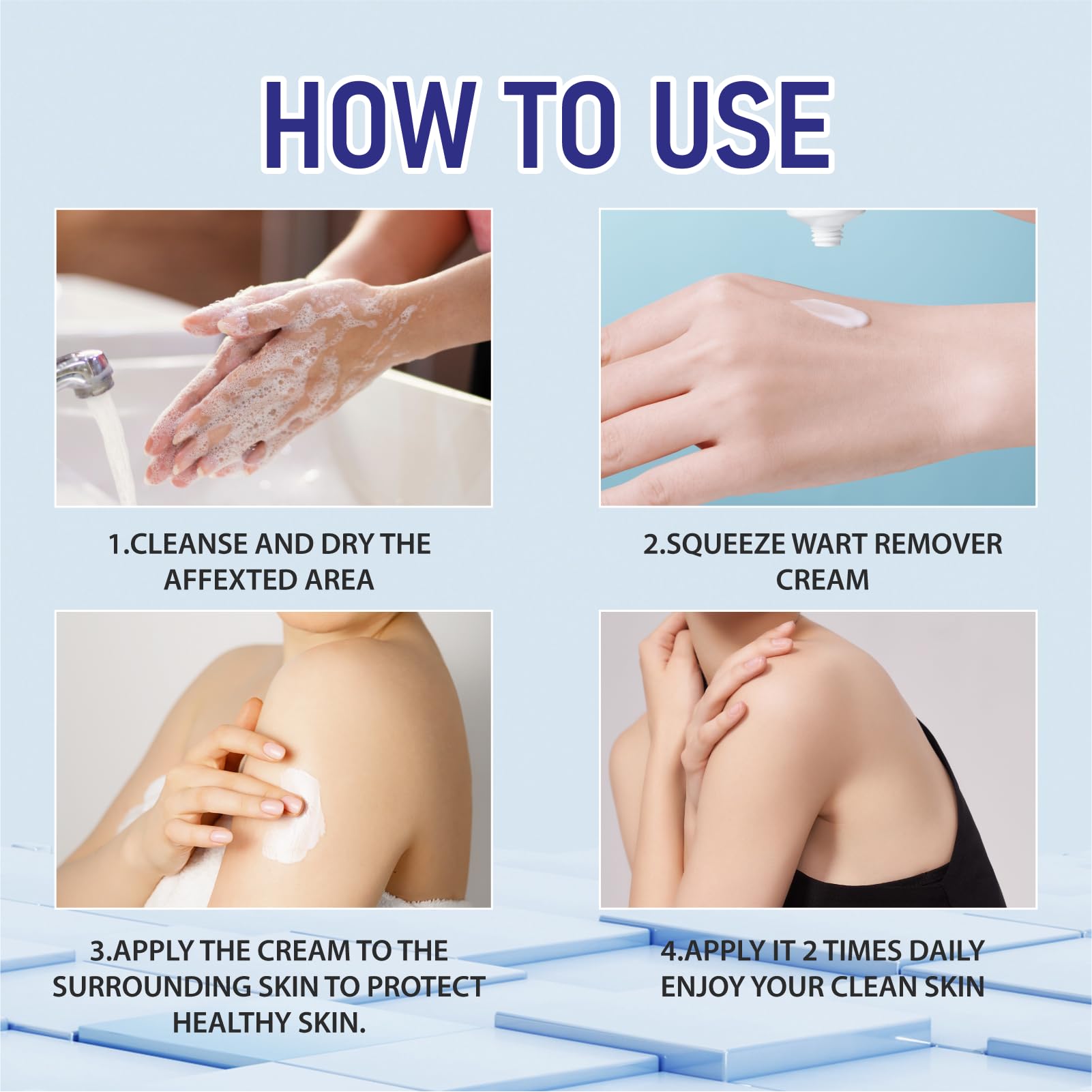 HOW TO USE

1.CLEANSE AND DRY THE AFFEXTED AREA

2.SQUEEZE WART REMOVER CREAM

3.APPLY THE CREAM TO THE SURROUNDING SKIN TO PROTECT HEALTHY SKIN.

4.APPLY IT 2 TIMES DAILY ENJOY YOUR CLEAN SKIN