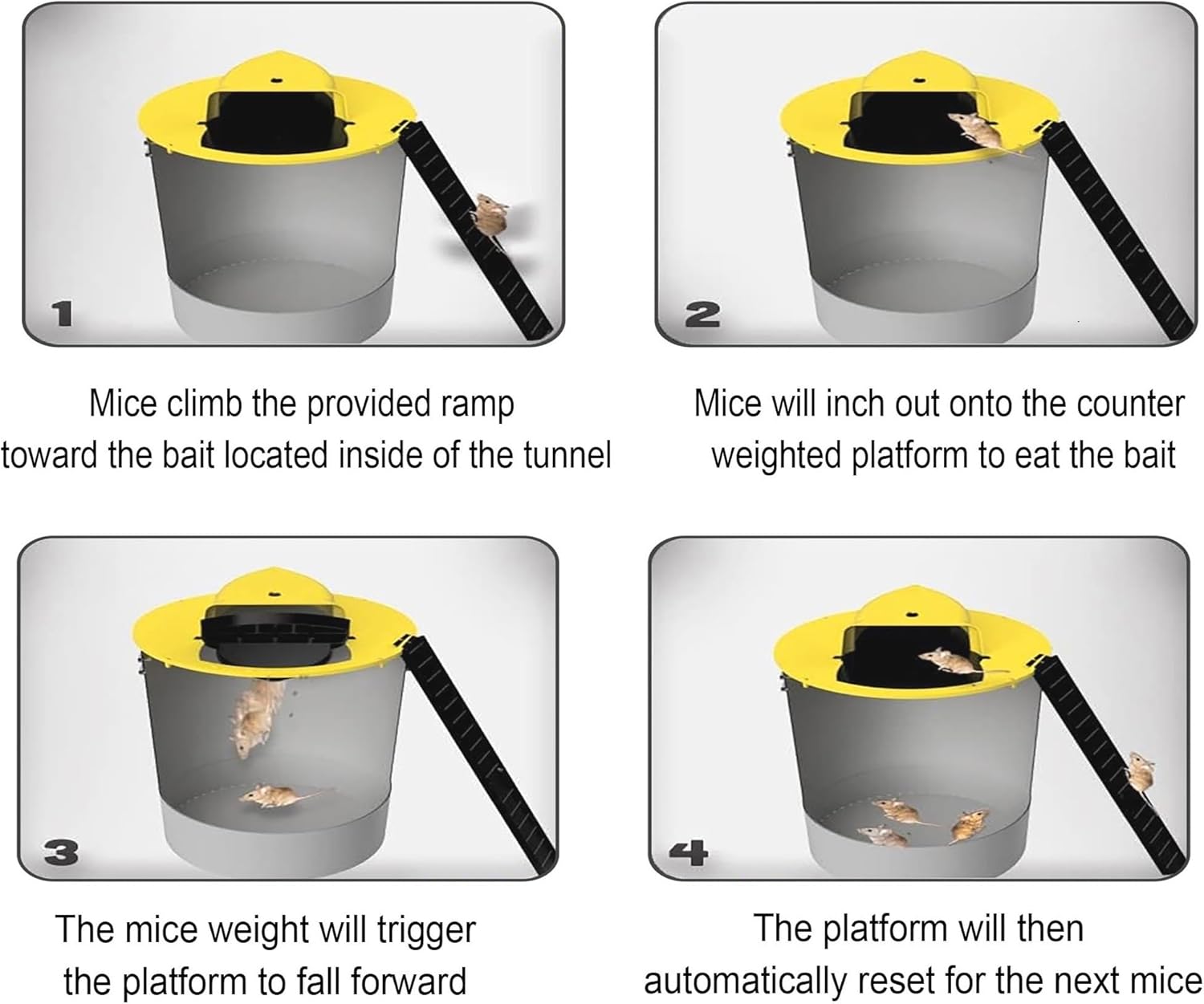 1

Mice climb the provided ramp toward the bait located inside of the tunnel

2

Mice will inch out onto the counter weighted platform to eat the bait

3

The mice weight will trigger the platform to fall forward

4

The platform will then automatically reset for the next mice