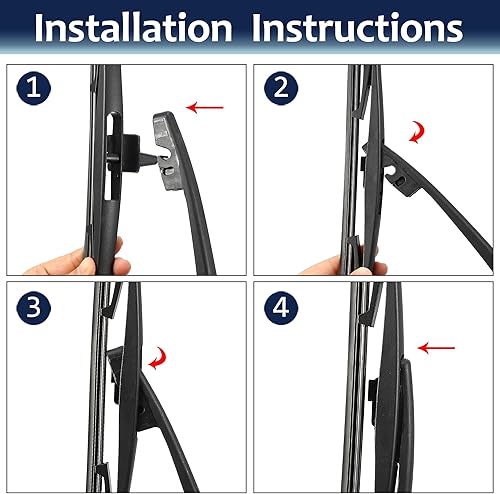 Installation Instructions

1

2

3

4