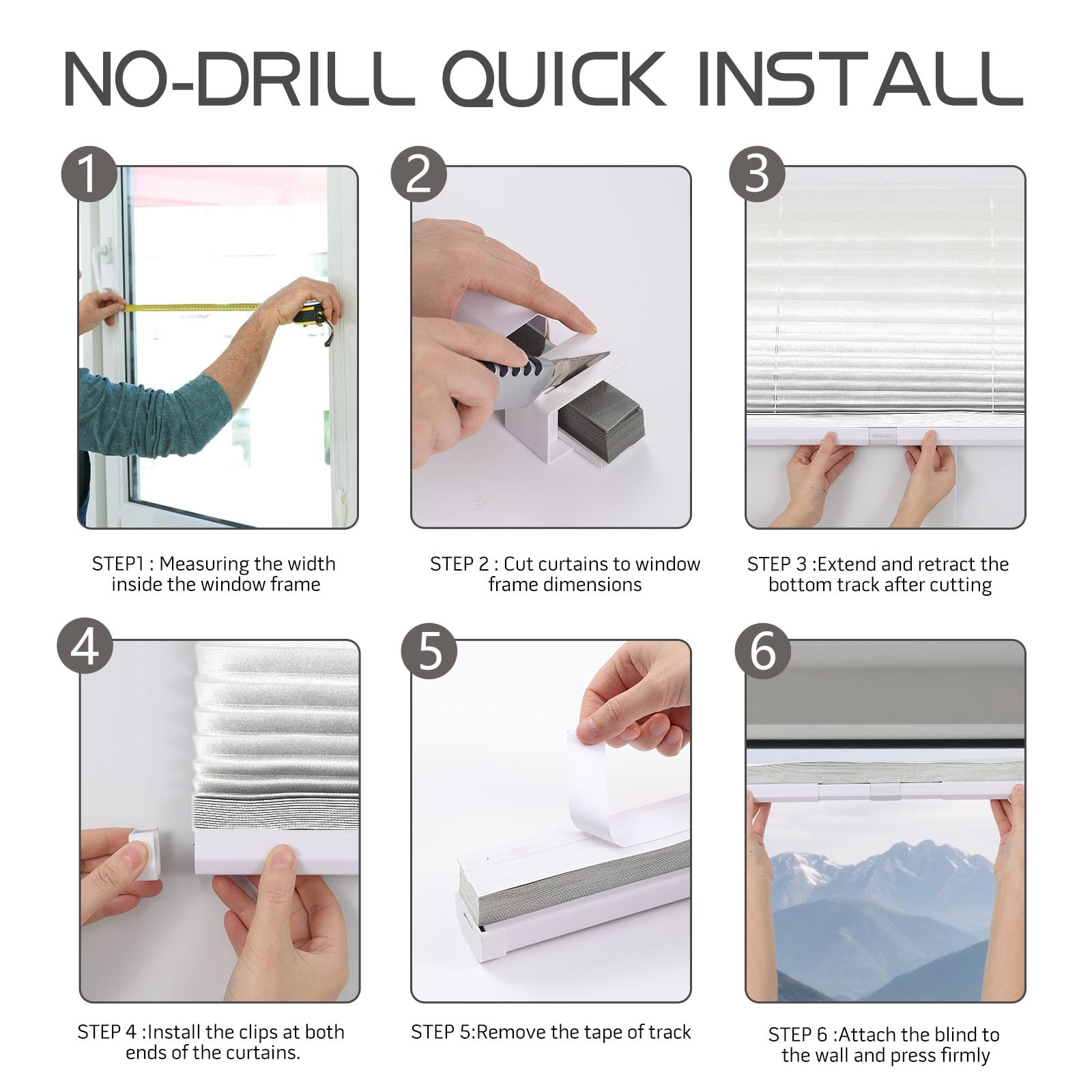 NO-DRILL QUICK INSTALL

1

STEP1 : Measuring the width inside the window frame

2

STEP 2 : Cut curtains to window frame dimensions

3

STEP 3 :Extend and retract the bottom track after cutting

4

STEP 4 :Install the clips at both ends of the curtains.

5

STEP 5:Remove the tape of track

6

STEP 6 :Attach the blind to the wall and press firmly