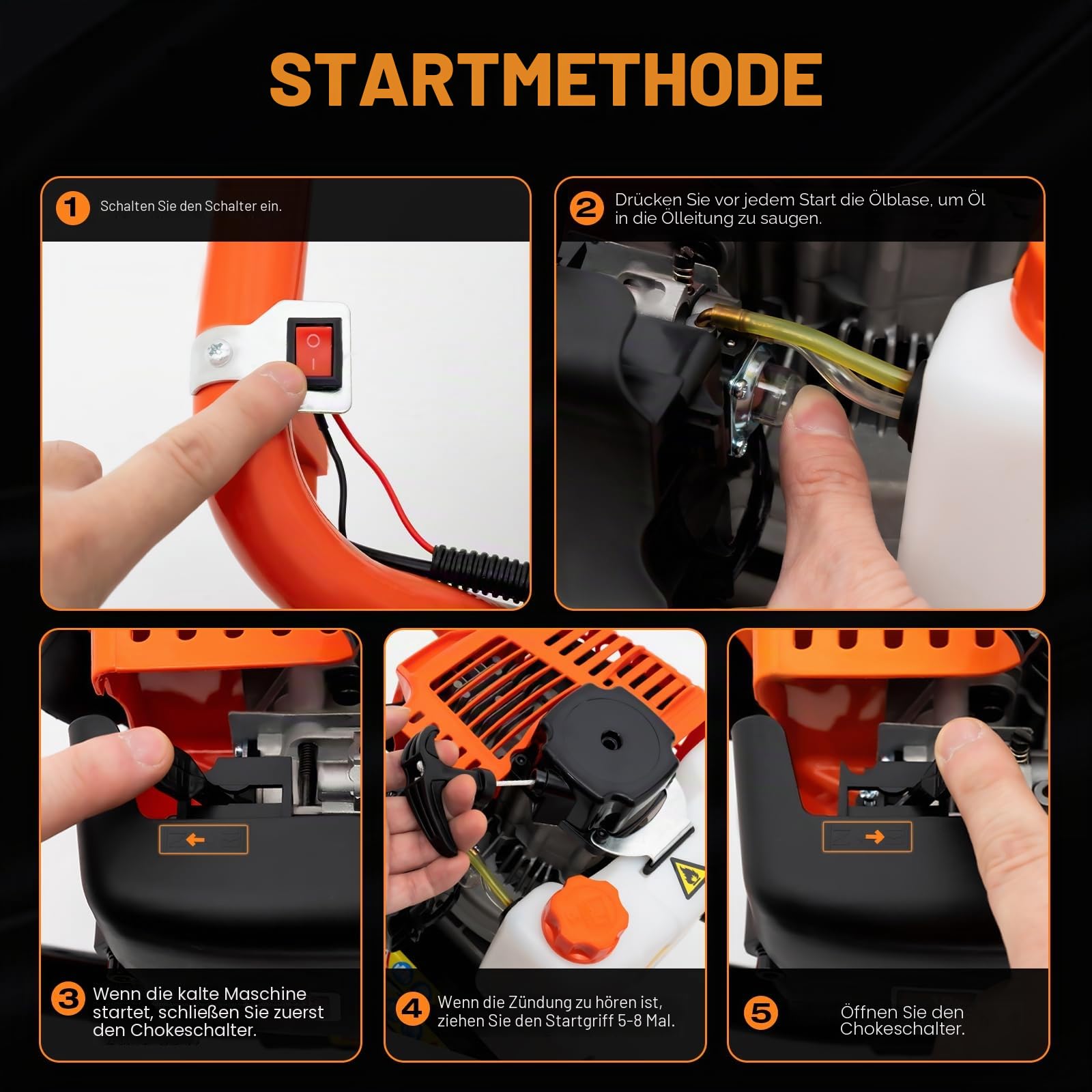 STARTMETHODE

1 Schalten Sie den Schalter ein.

2 Drücken Sie vor jedem Start die Ölblase, um Öl in die Ölleitung zu saugen.

3 Wenn die kalte Maschine startet, schließen Sie zuerst den Chokeschalter.

4 Wenn die Zündung zu hören ist, ziehen Sie den Startgriff 5-8 Mal.

5 Öffnen Sie den Chokeschalter.