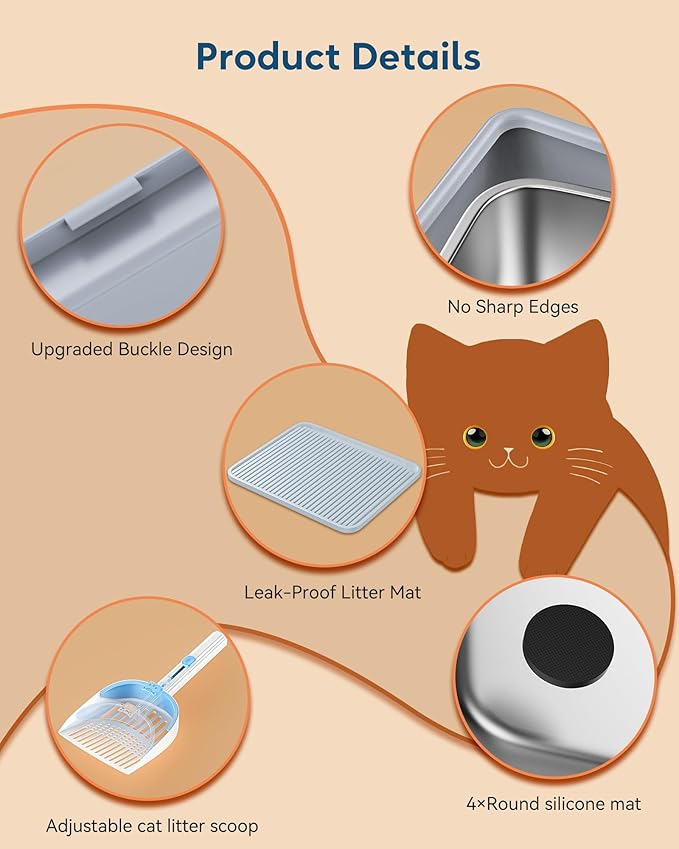 Product Details

Upgraded Buckle Design

No Sharp Edges

Leak-Proof Litter Mat

Adjustable cat litter scoop

4×Round silicone mat