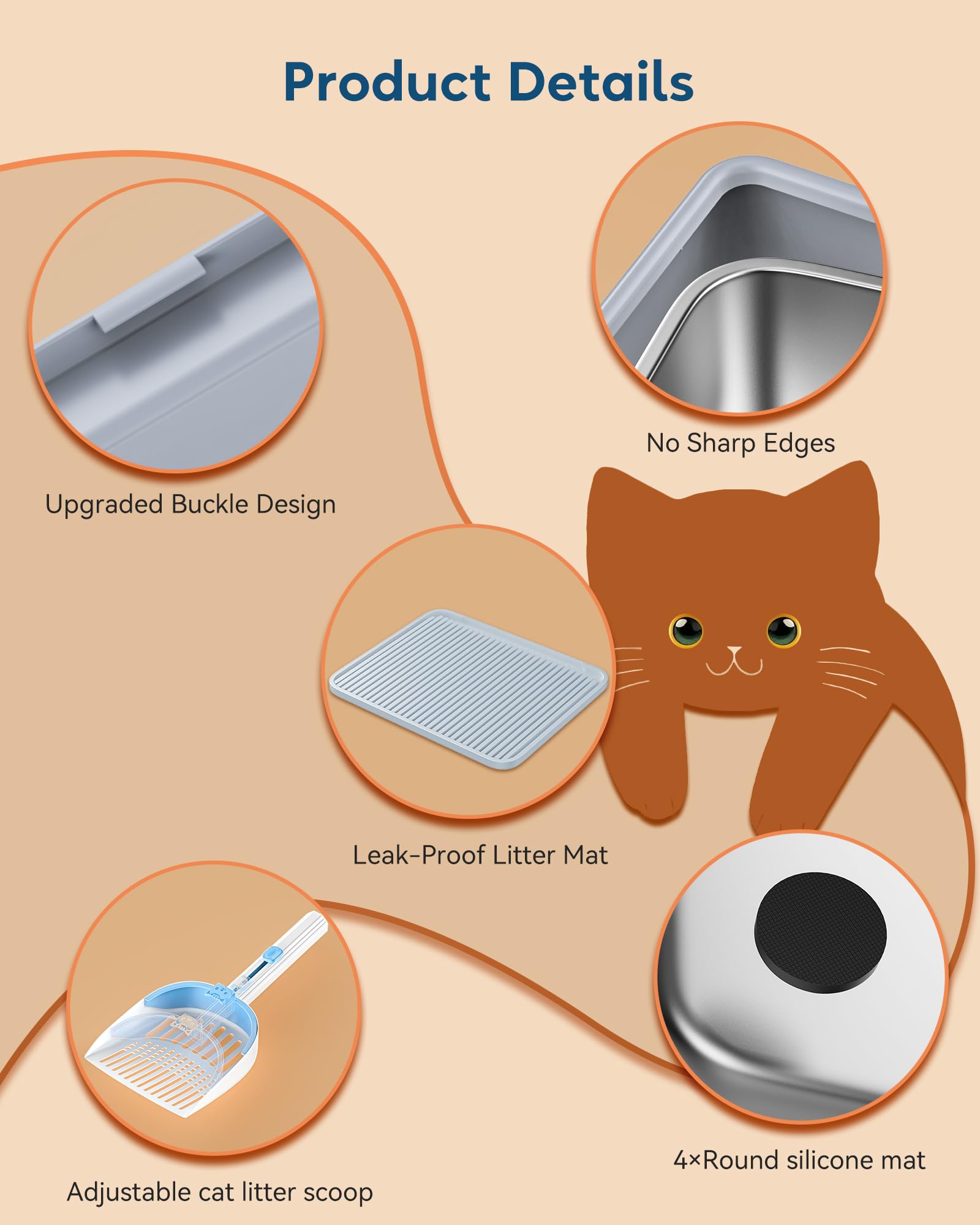 Product Details

No Sharp Edges

Upgraded Buckle Design

Leak-Proof Litter Mat

4×Round silicone mat

Adjustable cat litter scoop