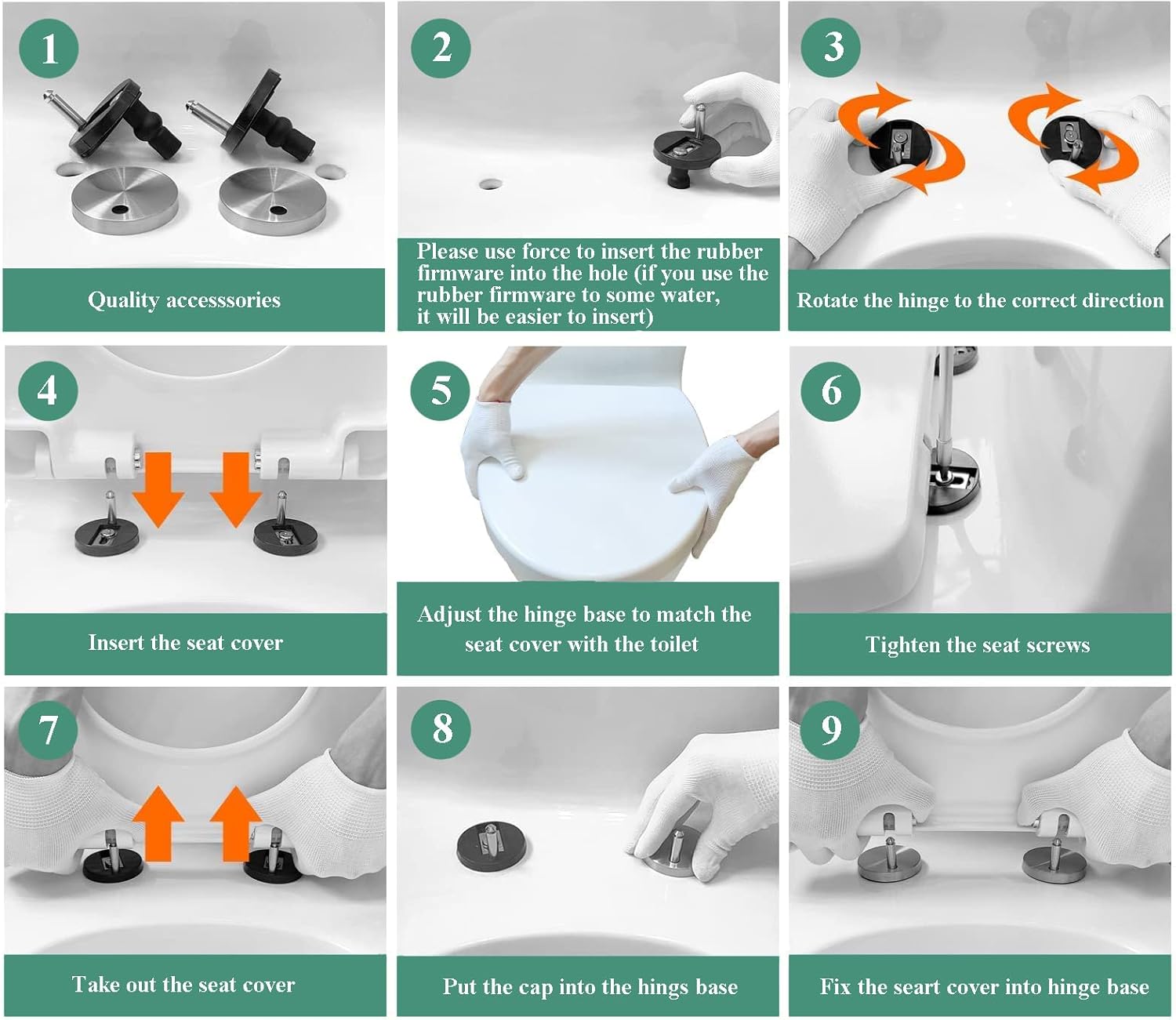 1

Quality accesssories

2

Please use force to insert the rubber firmware into the hole (if you use the rubber firmware to some water, it will be easier to insert)

3

Rotate the hinge to the correct direction

4

Insert the seat cover

5

Adjust the hinge base to match the seat cover with the toilet

6

Tighten the seat screws

7

Take out the seat cover

8

Put the cap into the hings base

9

Fix the seart cover into hinge base