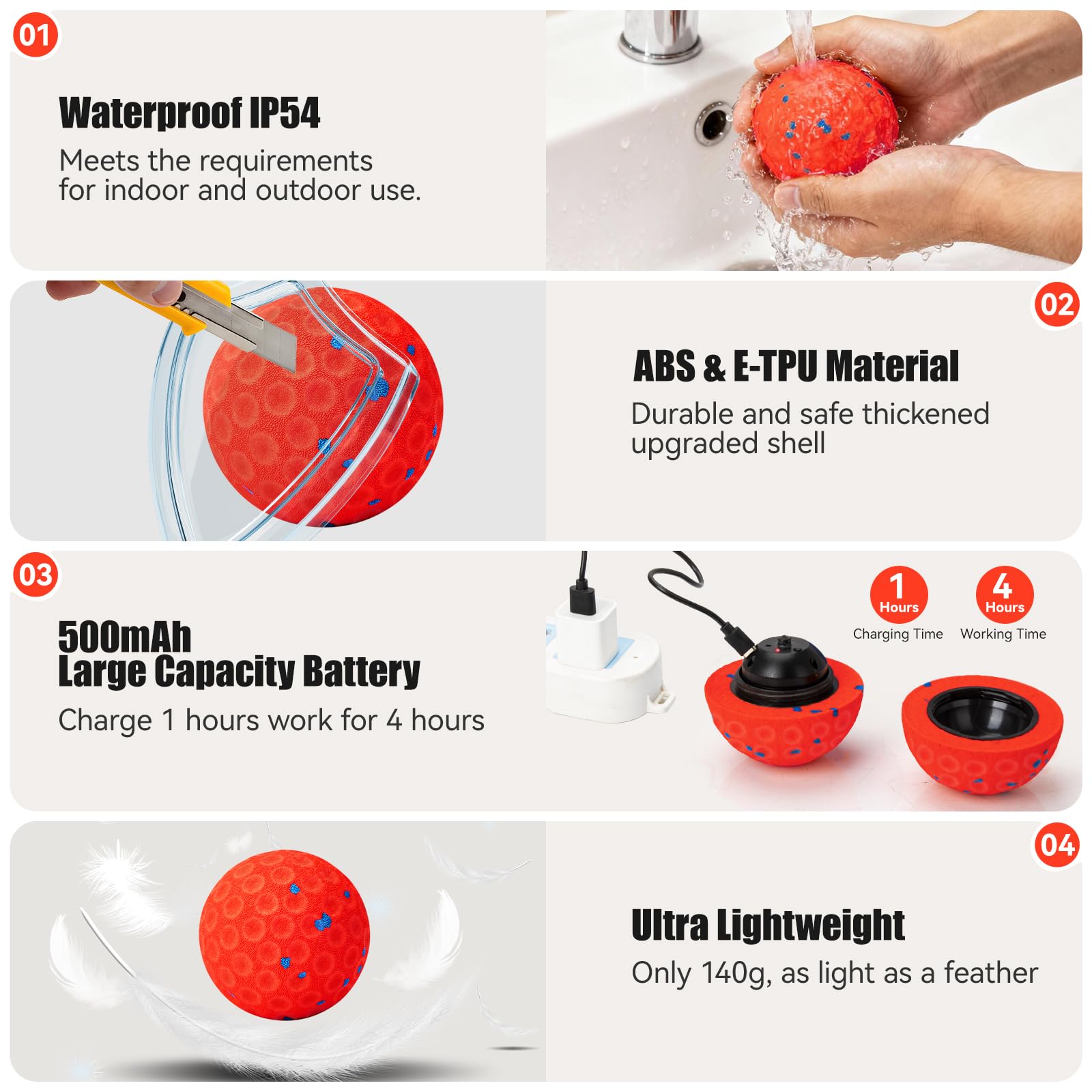 01

Waterproof IP54

Meets the requirements for indoor and outdoor use.

02

ABS & E-TPU Material

Durable and safe thickened upgraded shell

03

500mAh
Large Capacity Battery

Charge 1 hours work for 4 hours

1 Hours
Charging Time

4 Hours
Working Time

04

Ultra Lightweight

Only 140g, as light as a feather