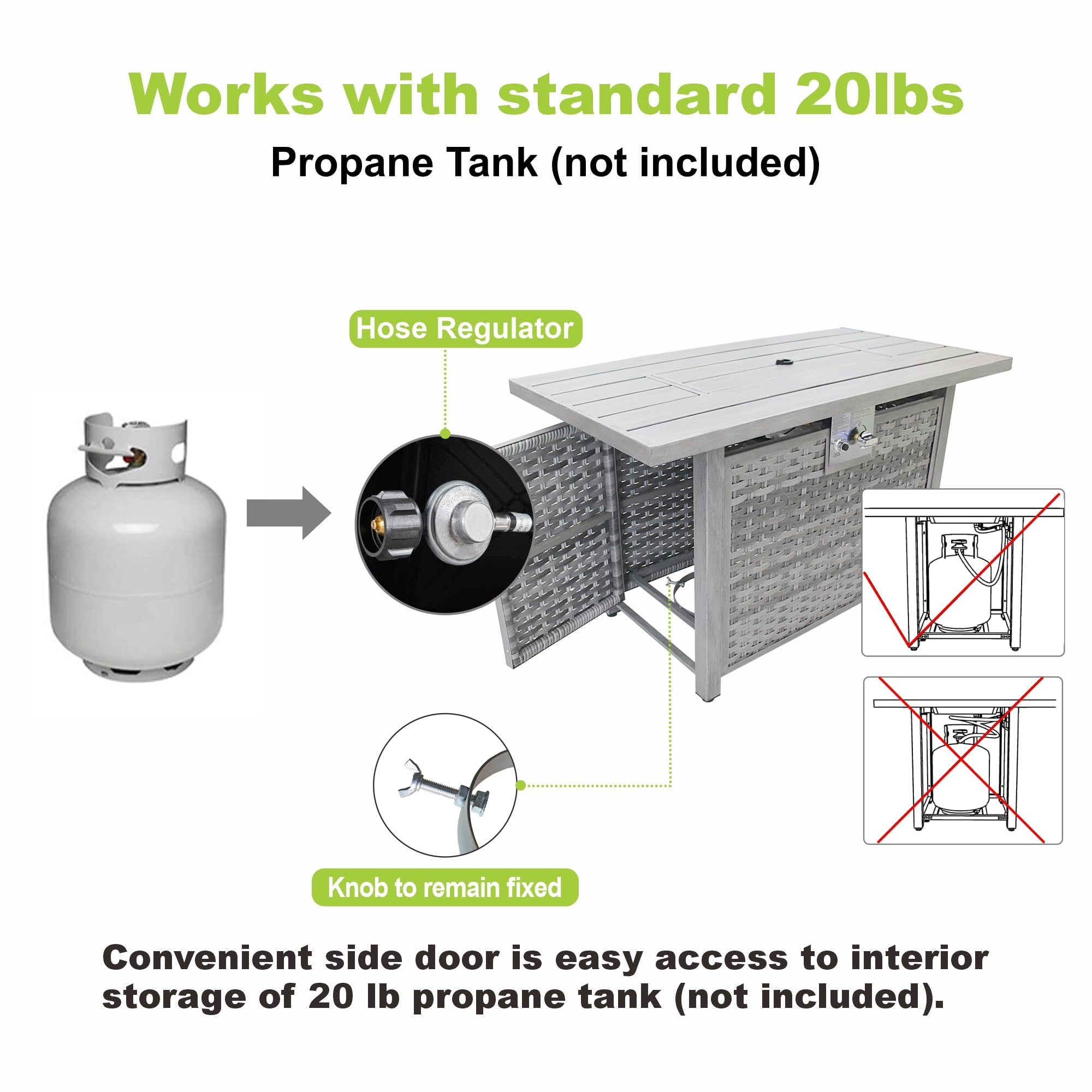 Works with standard 20lbs
Propane Tank (not included)

Hose Regulator

Knob to remain fixed

Convenient side door is easy access to interior storage of 20 lb propane tank (not included).