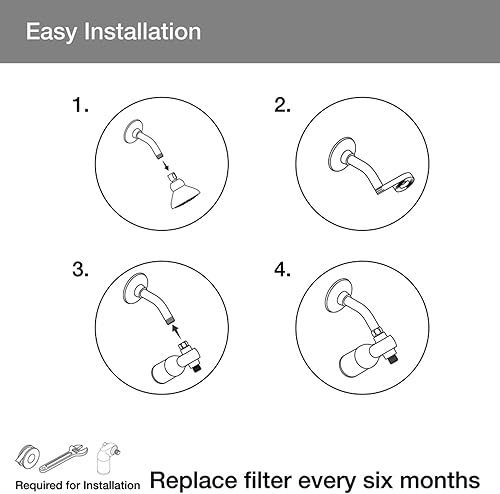 Easy Installation

1.

2.

3.

4.

Required for Installation

Replace filter every six months