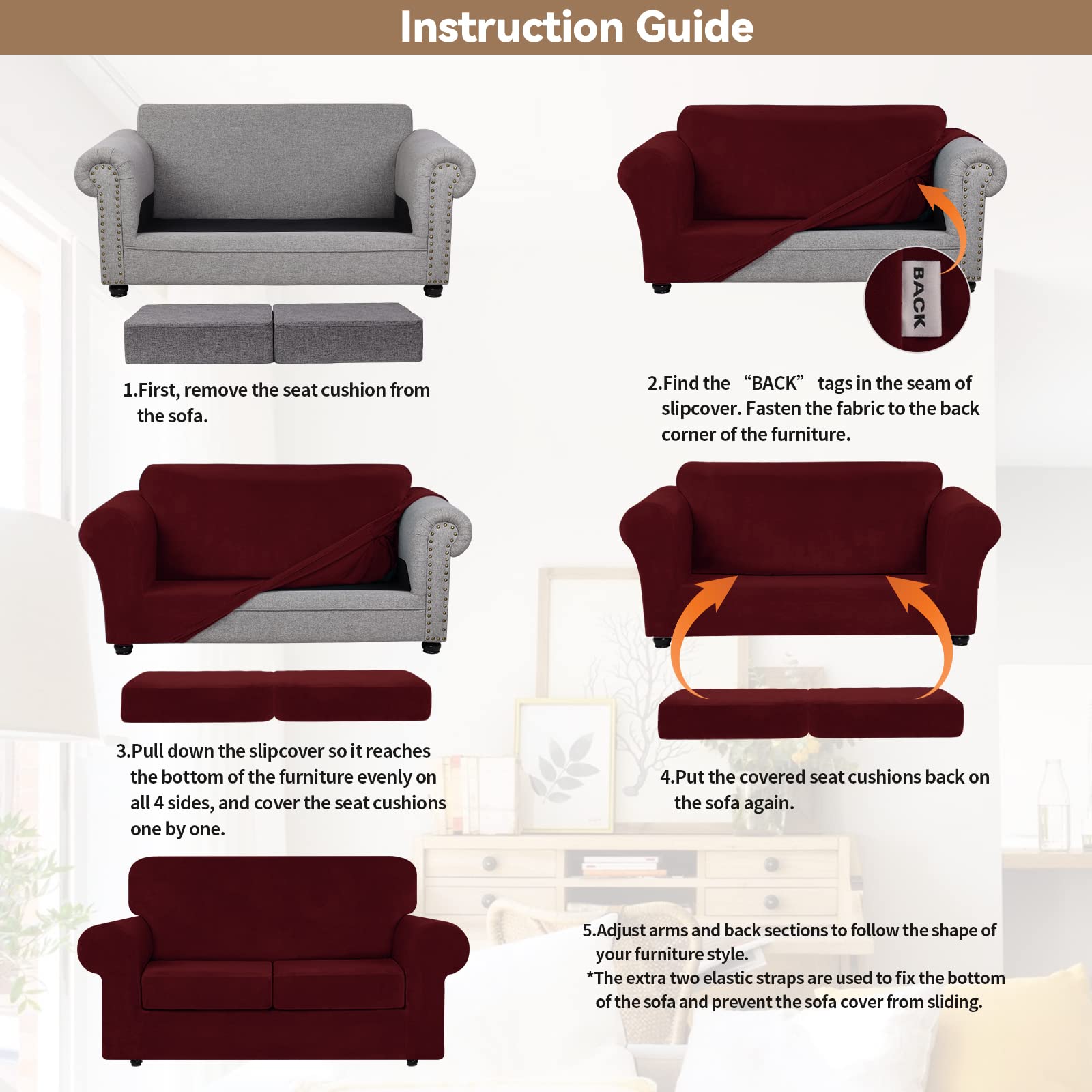 Instruction Guide

1.First, remove the seat cushion from the sofa.

BACK

2.Find the “BACK” tags in the seam of slipcover. Fasten the fabric to the back corner of the furniture.

3.Pull down the slipcover so it reaches the bottom of the furniture evenly on all 4 sides, and cover the seat cushions one by one.

4.Put the covered seat cushions back on the sofa again.

5.Adjust arms and back sections to follow the shape of your furniture style.
*The extra two elastic straps are used to fix the bottom of the sofa and prevent the sofa cover from sliding.