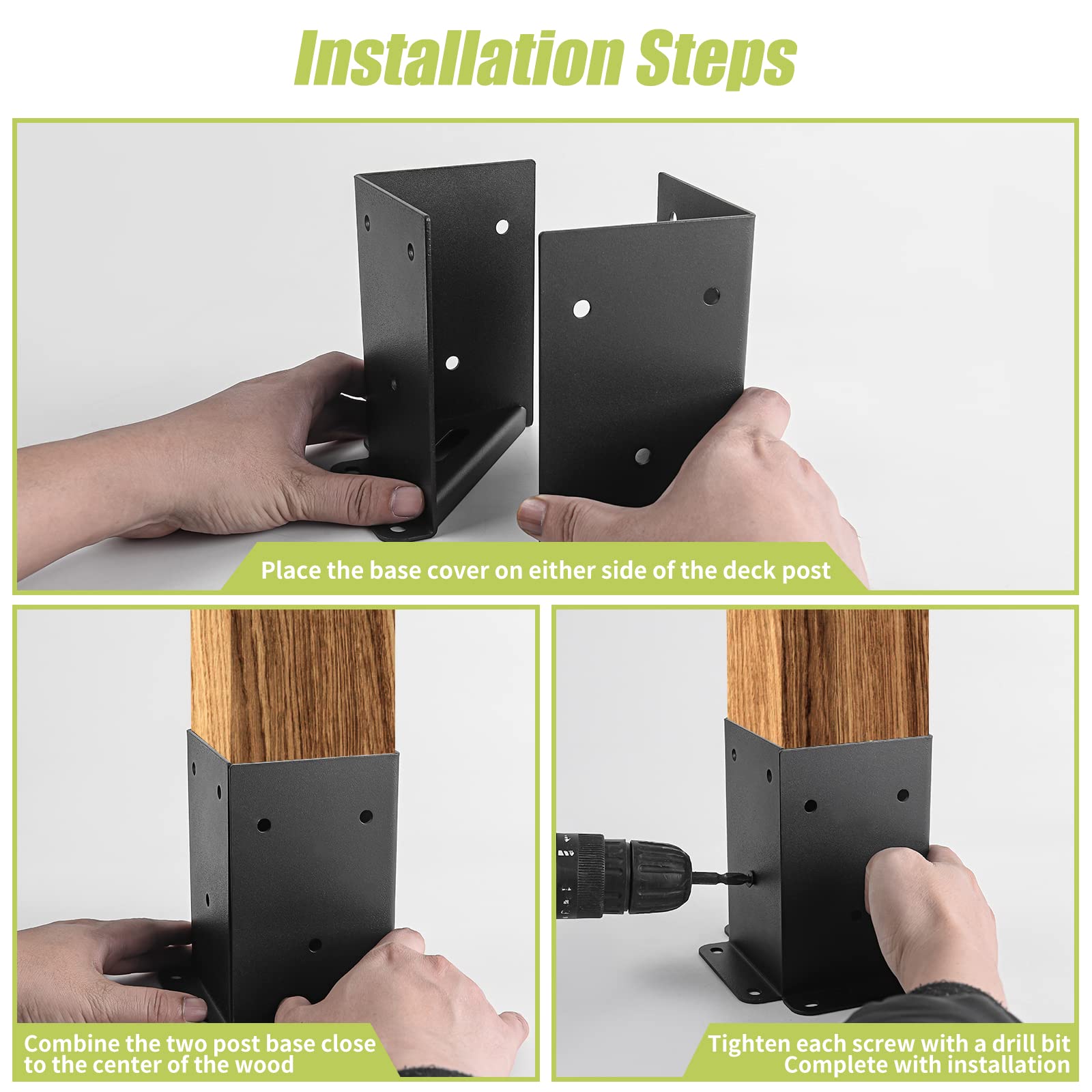 Installation Steps

Place the base cover on either side of the deck post

Combine the two post base close to the center of the wood

Tighten each screw with a drill bit
Complete with installation