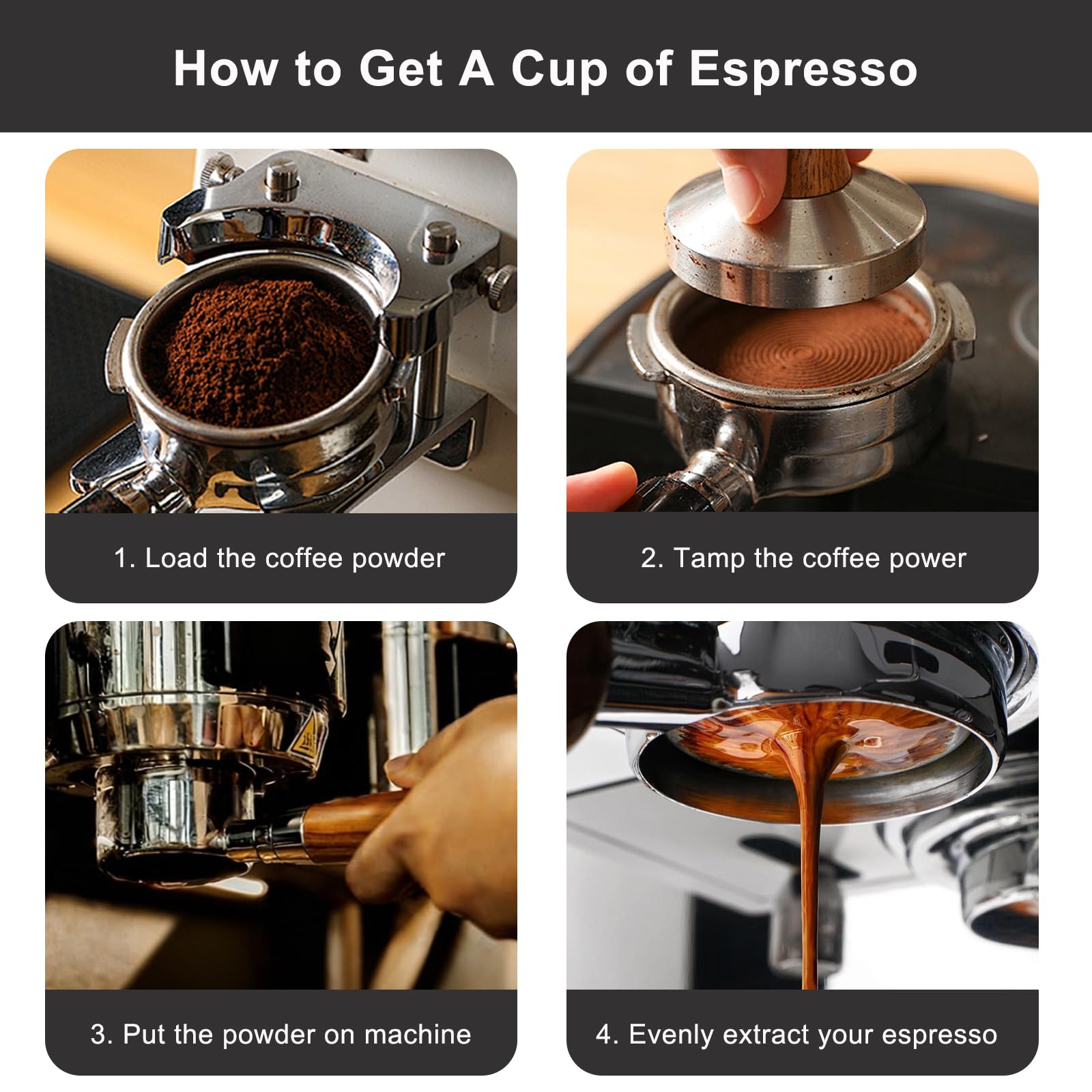 How to Get A Cup of Espresso

1. Load the coffee powder

2. Tamp the coffee power

3. Put the powder on machine

4. Evenly extract your espresso