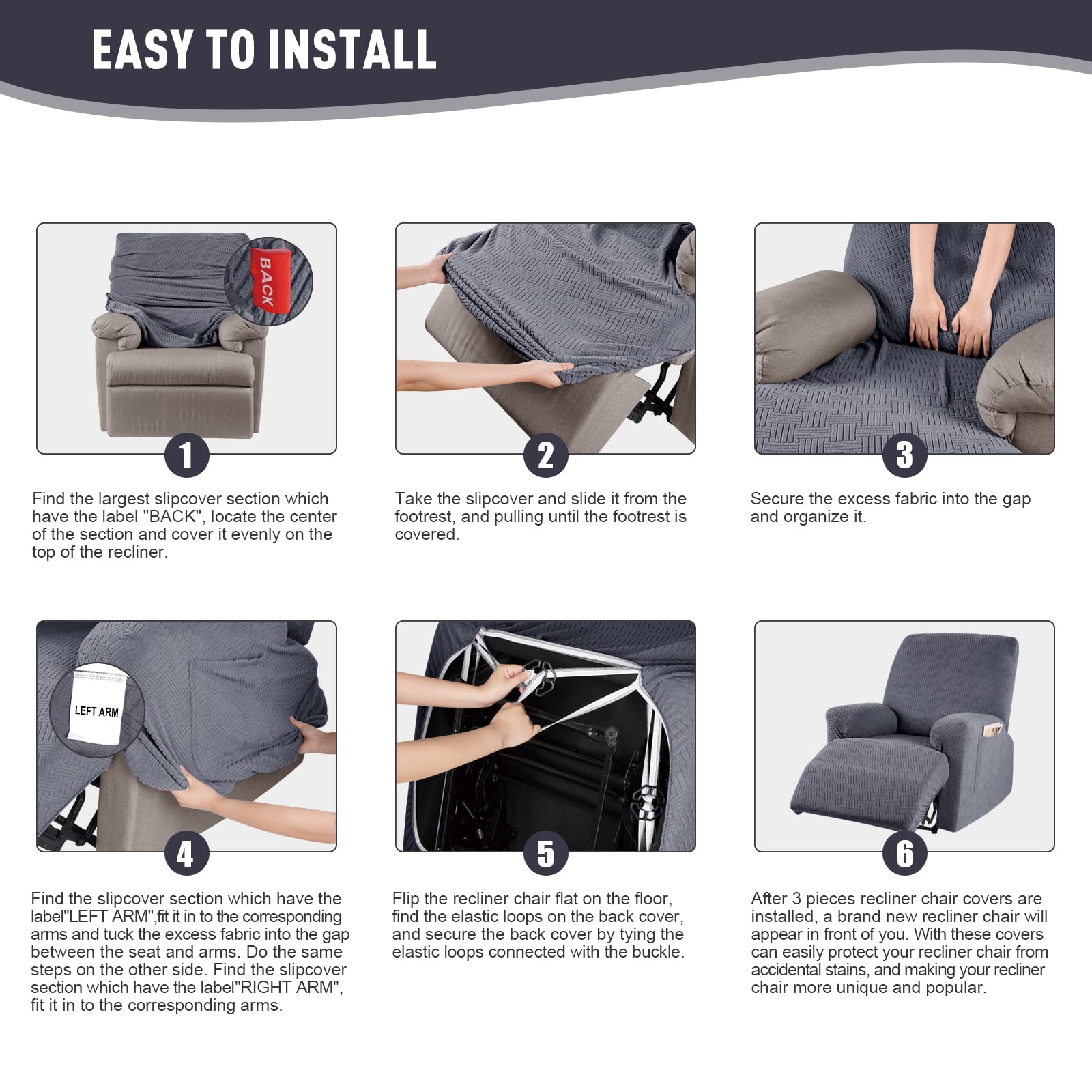 EASY TO INSTALL

BACK

1

Find the largest slipcover section which have the label "BACK", locate the center of the section and cover it evenly on the top of the recliner.

2

Take the slipcover and slide it from the footrest, and pulling until the footrest is covered.

3

Secure the excess fabric into the gap and organize it.

LEFT ARM

4

Find the slipcover section which have the label"LEFT ARM",fit it in to the corresponding arms and tuck the excess fabric into the gap between the seat and arms. Do the same steps on the other side. Find the slipcover section which have the label"RIGHT ARM", fit it in to the corresponding arms.

5

Flip the recliner chair flat on the floor, find the elastic loops on the back cover, and secure the back cover by tying the elastic loops connected with the buckle.

6

After 3 pieces recliner chair covers are installed, a brand new recliner chair will appear in front of you. With these covers can easily protect your recliner chair from accidental stains, and making your recliner chair more unique and popular.