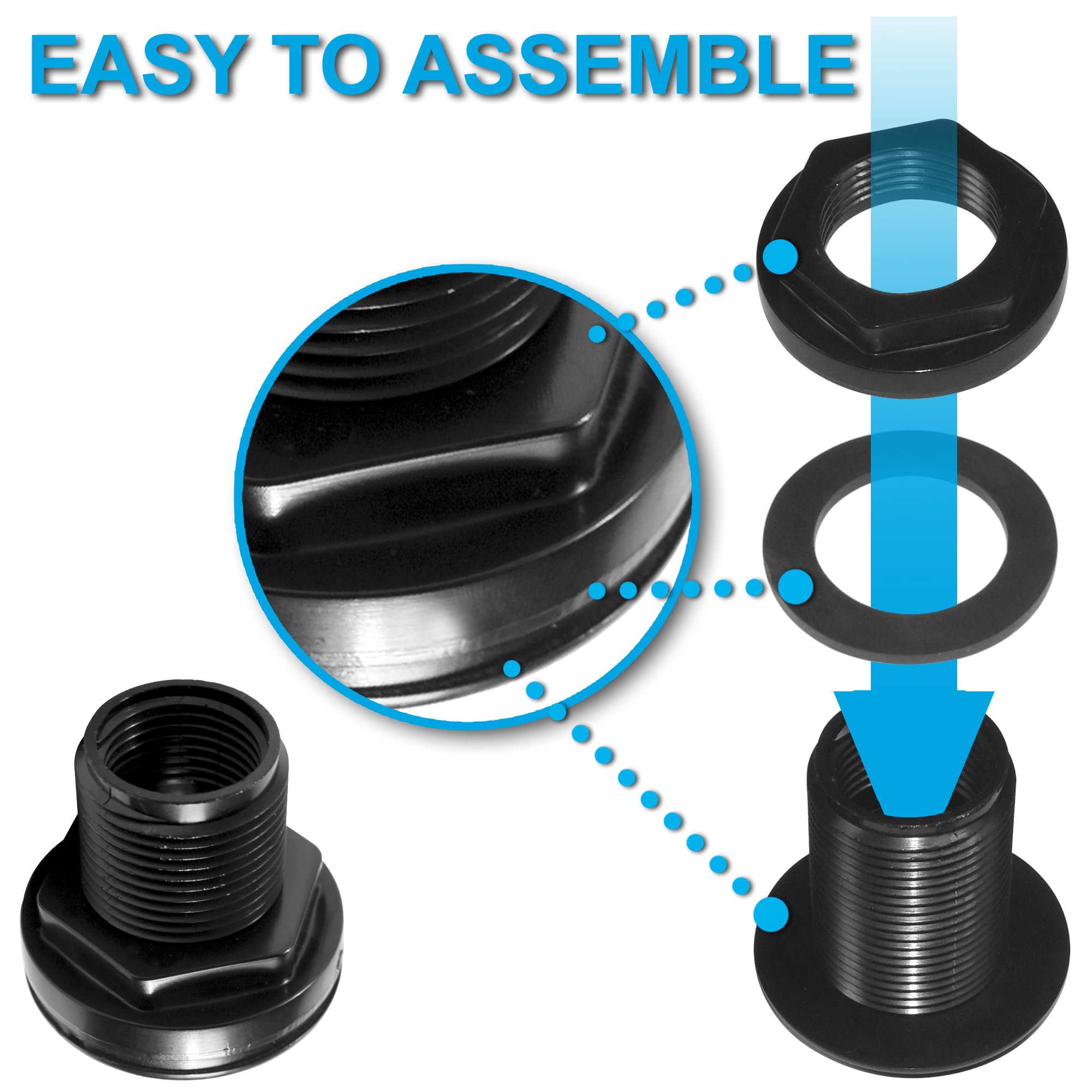 EASY TO ASSEMBLE