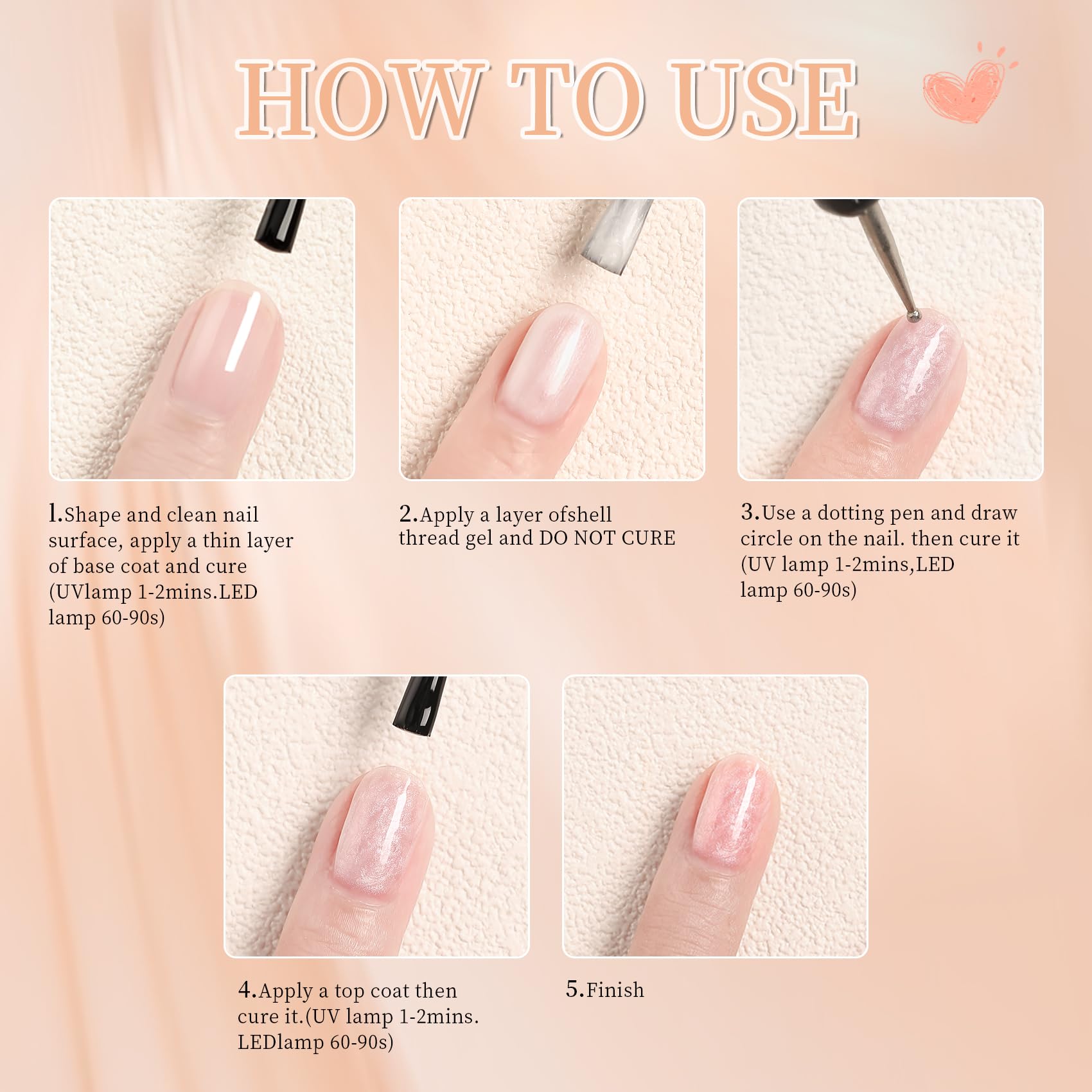 HOW TO USE

1.Shape and clean nail surface, apply a thin layer of base coat and cure (UVlamp 1-2mins.LED lamp 60-90s)

2.Apply a layer ofshell thread gel and DO NOT CURE

3.Use a dotting pen and draw circle on the nail. then cure it (UV lamp 1-2mins,LED lamp 60-90s)

4.Apply a top coat then cure it.(UV lamp 1-2mins. LEDlamp 60-90s)

5.Finish