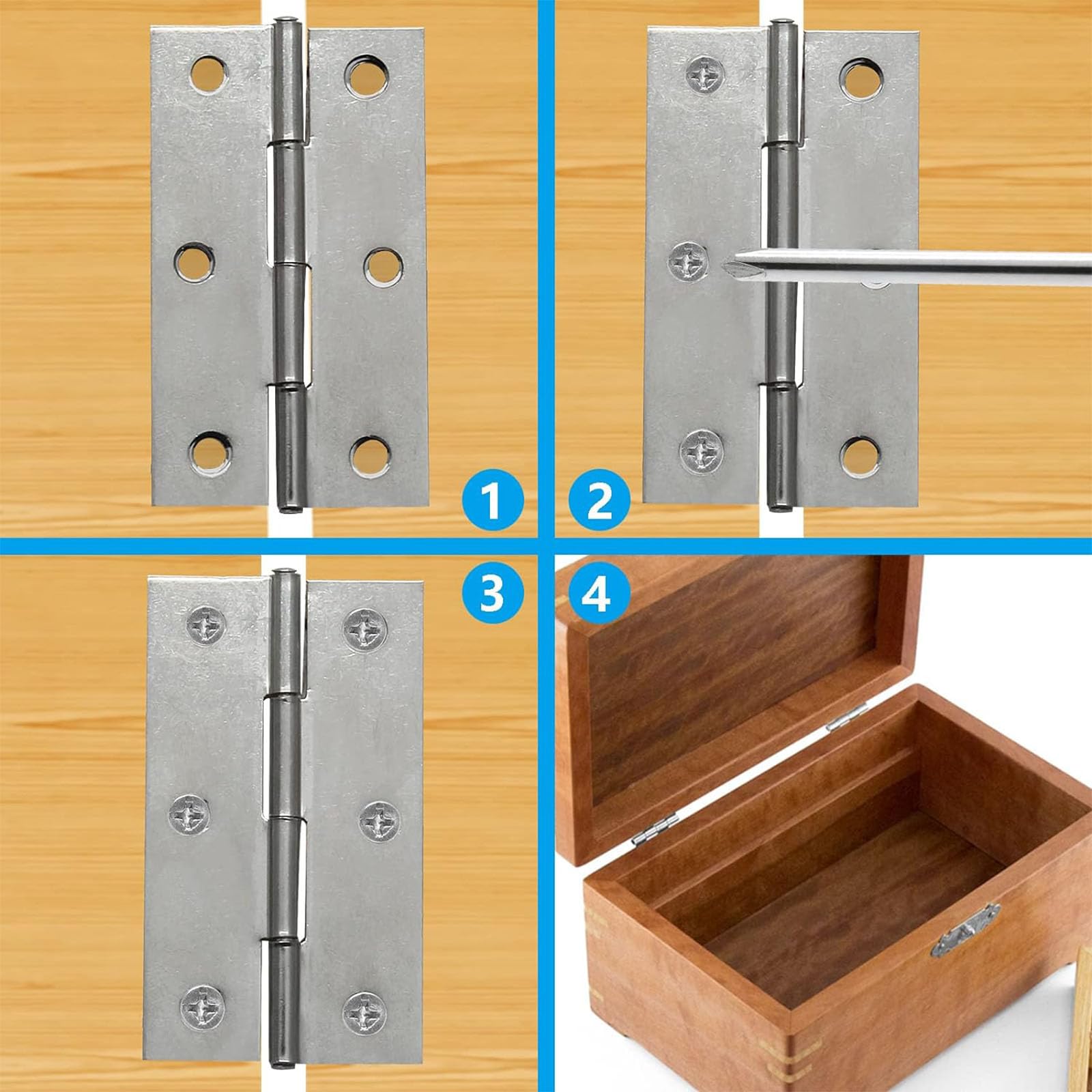 1
2
3
4