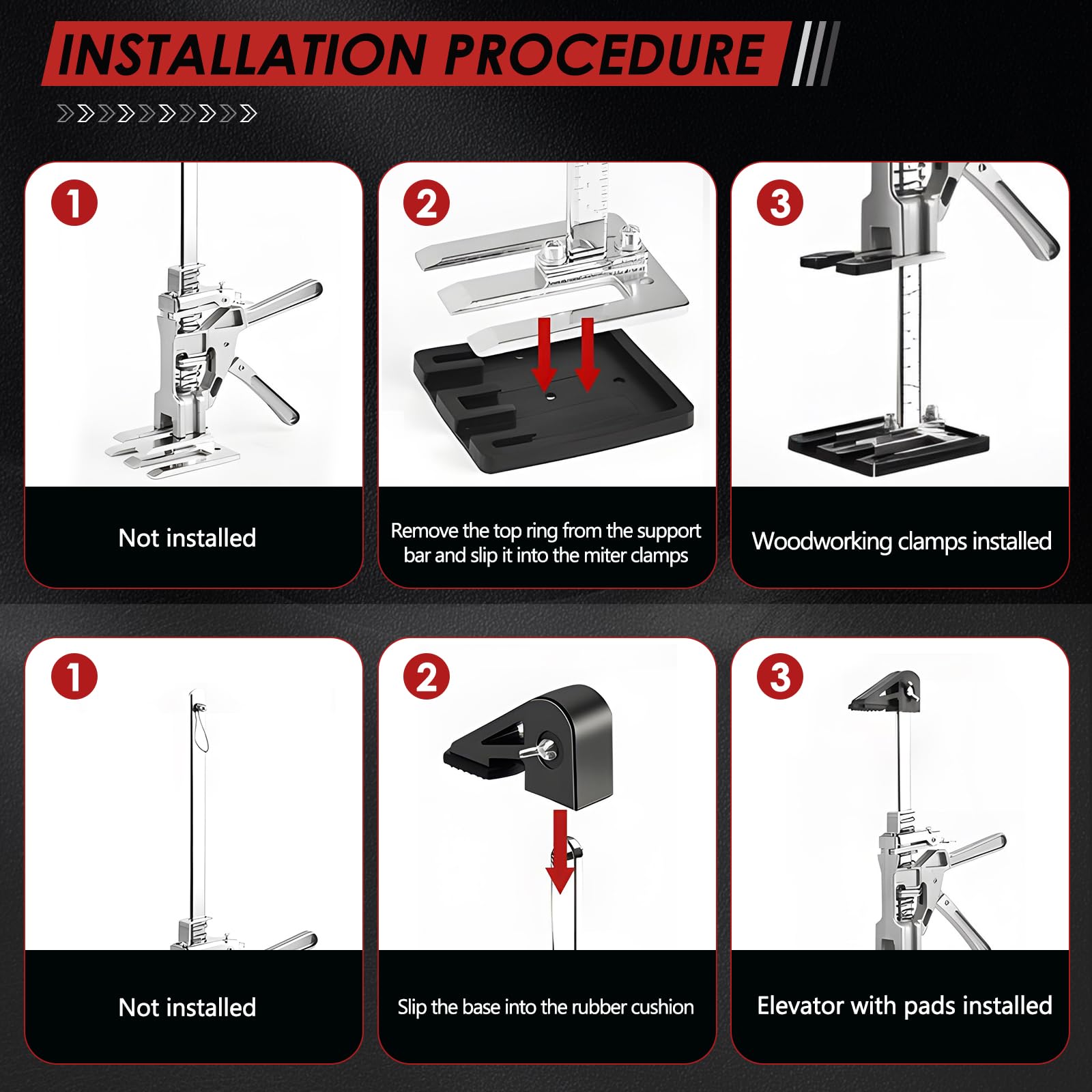 INSTALLATION PROCEDURE

1

Not installed

2

Remove the top ring from the support bar and slip it into the miter clamps

3

Woodworking clamps installed

1

Not installed

2

Slip the base into the rubber cushion

3

Elevator with pads installed