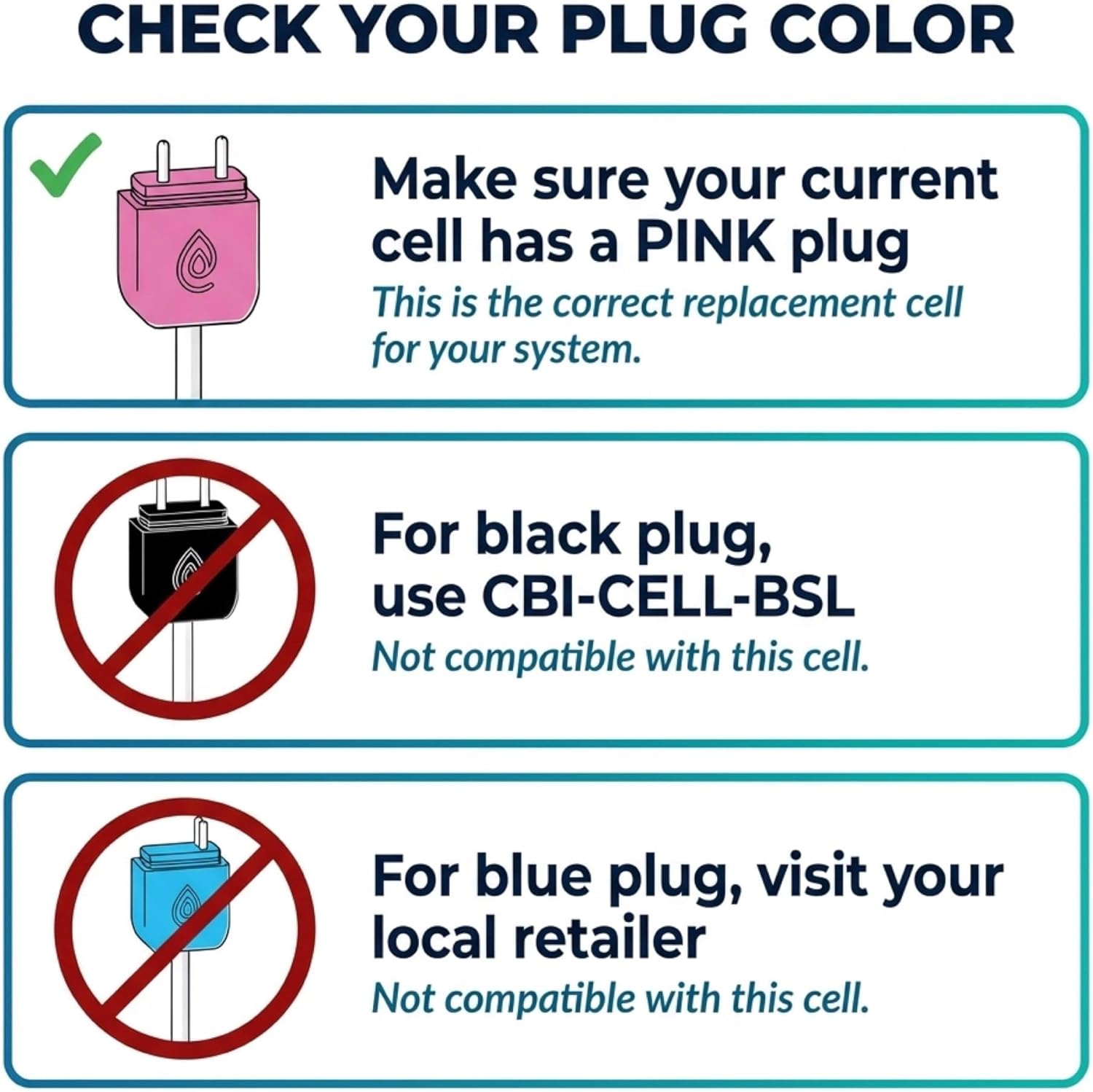 CHECK YOUR PLUG COLOR

Make sure your current cell has a PINK plug
This is the correct replacement cell for your system.

For black plug, use CBI-CELL-BSL
Not compatible with this cell.

For blue plug, visit your local retailer
Not compatible with this cell.