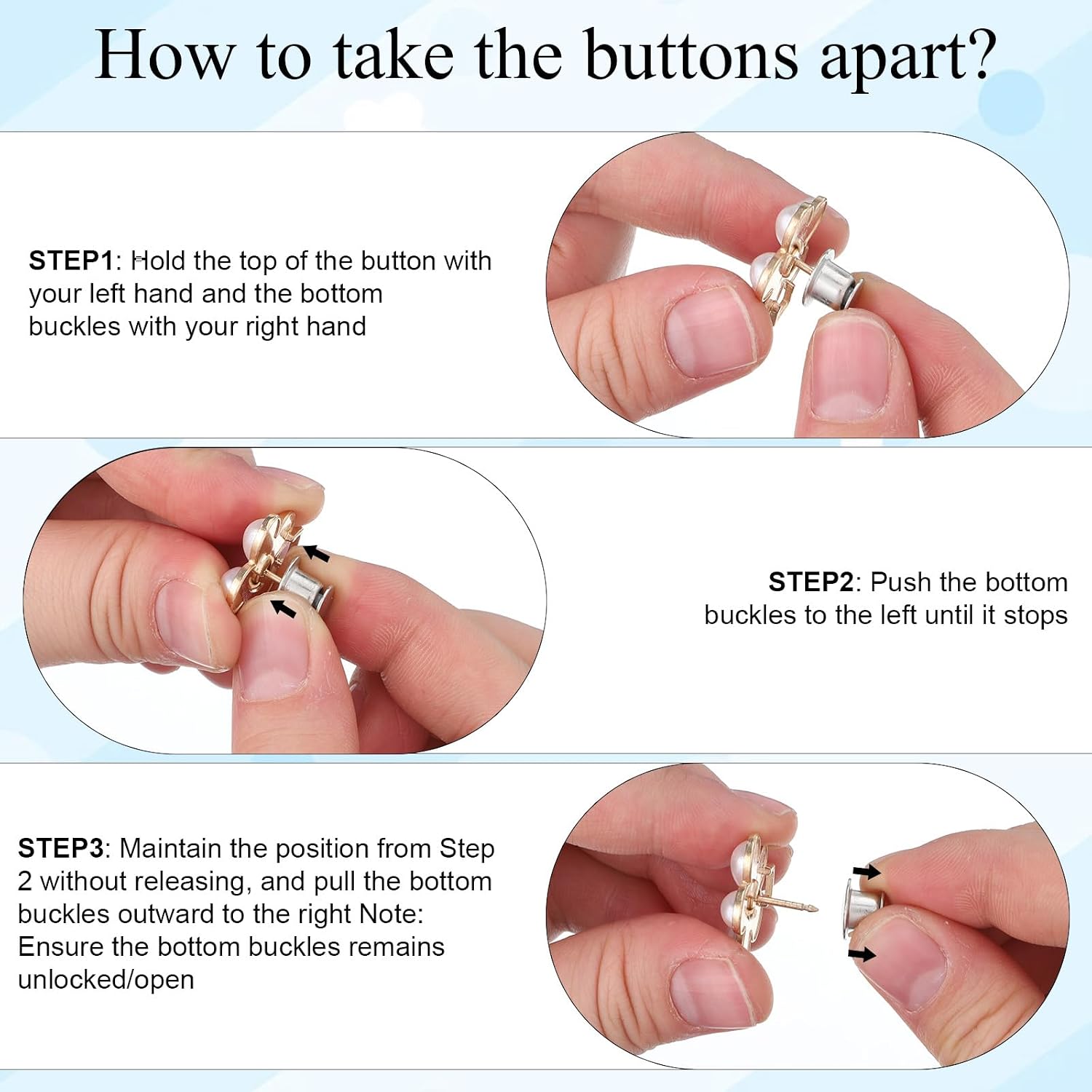 How to take the buttons apart?

STEP1: Hold the top of the button with your left hand and the bottom buckles with your right hand

STEP2: Push the bottom buckles to the left until it stops

STEP3: Maintain the position from Step 2 without releasing, and pull the bottom buckles outward to the right Note: Ensure the bottom buckles remains unlocked/open