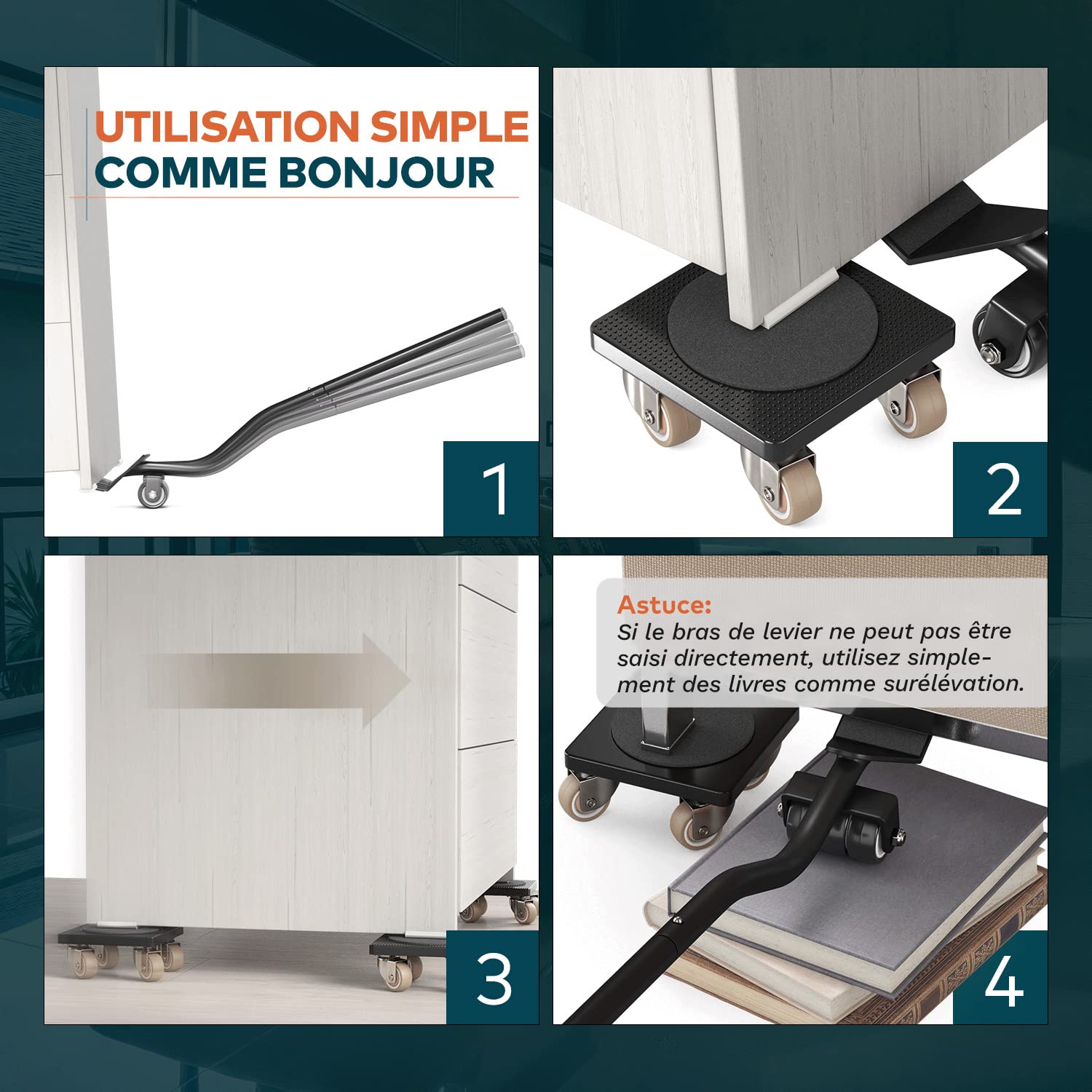 UTILISATION SIMPLE
COMME BONJOUR

1

2

3

Astuce:
Si le bras de levier ne peut pas être saisi directement, utilisez simplement des livres comme surélévation.

4