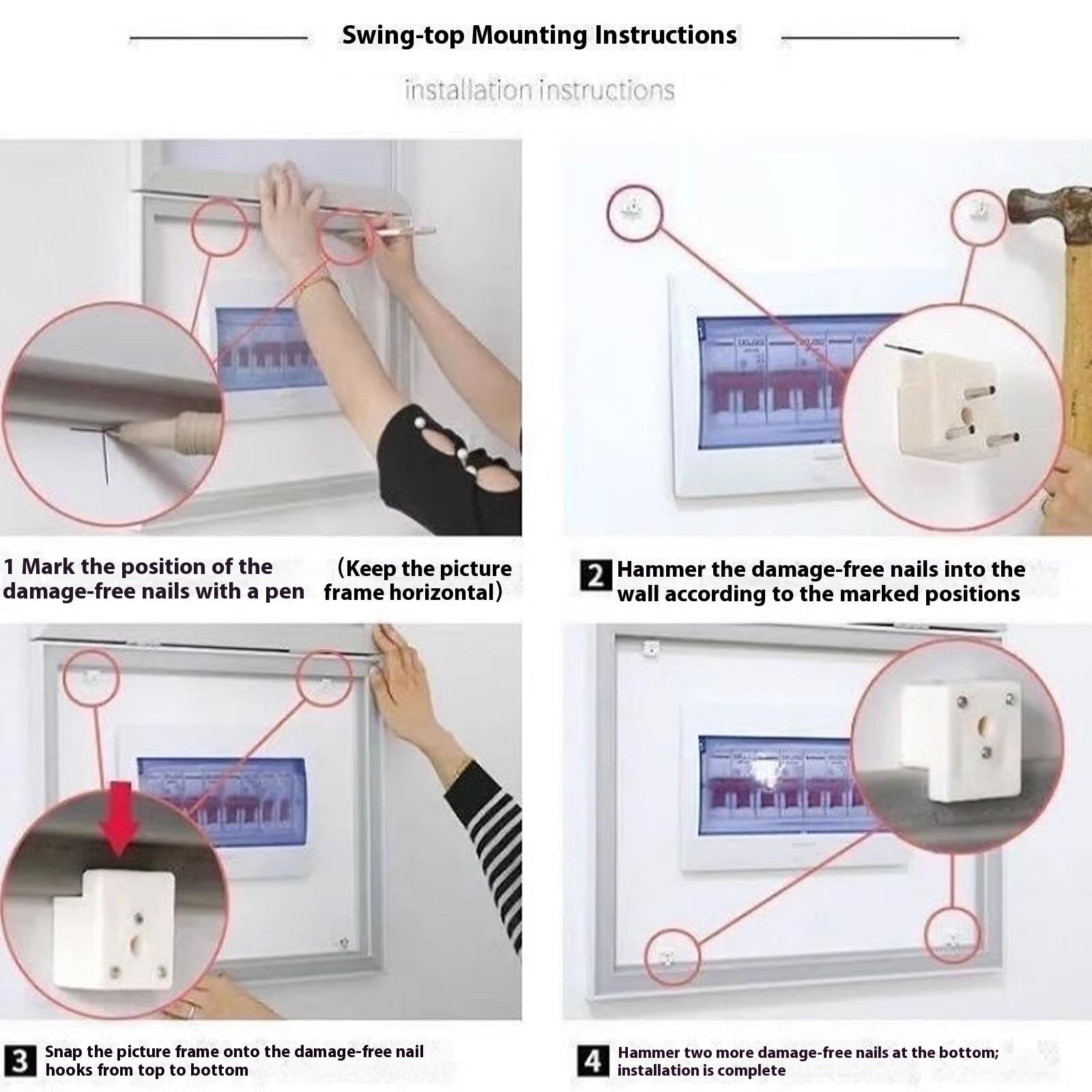 Swing-top Mounting Instructions

installation instructions

1 Mark the position of the damage-free nails with a pen （Keep the picture frame horizontal）

2 Hammer the damage-free nails into the wall according to the marked positions

3 Snap the picture frame onto the damage-free nail hooks from top to bottom

4 Hammer two more damage-free nails at the bottom; installation is complete