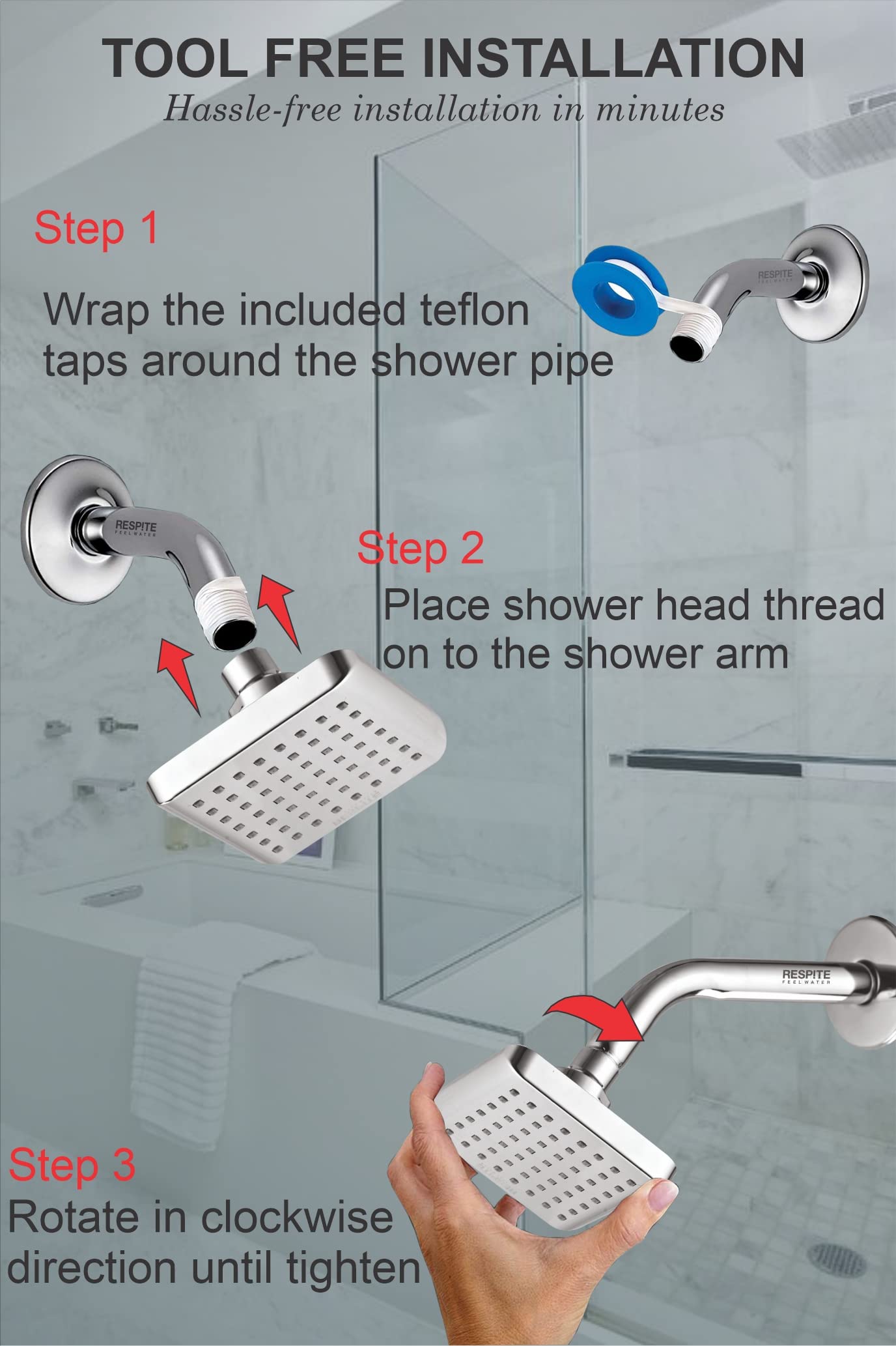 TOOL FREE INSTALLATION
Hassle-free installation in minutes

Step 1
Wrap the included teflon taps around the shower pipe

RESPITE
FEELWATER

RESPITE
FEELWATER

Step 2
Place shower head thread on to the shower arm

RESPITE
FEELWATER

Step 3
Rotate in clockwise direction until tighten